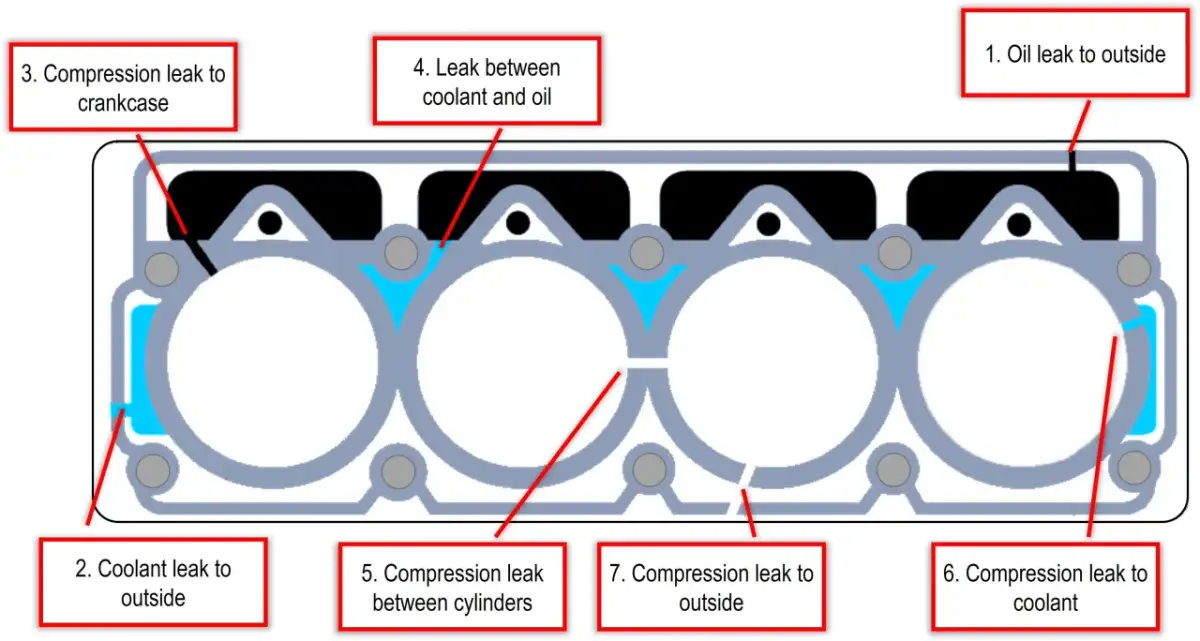 3. Compression leak to crankcase

4. Leak between coolant and oil

1. Oil leak to outside

2. Coolant leak to outside

5. Compression leak between cylinders

7. Compression leak to outside

6. Compression leak to coolant