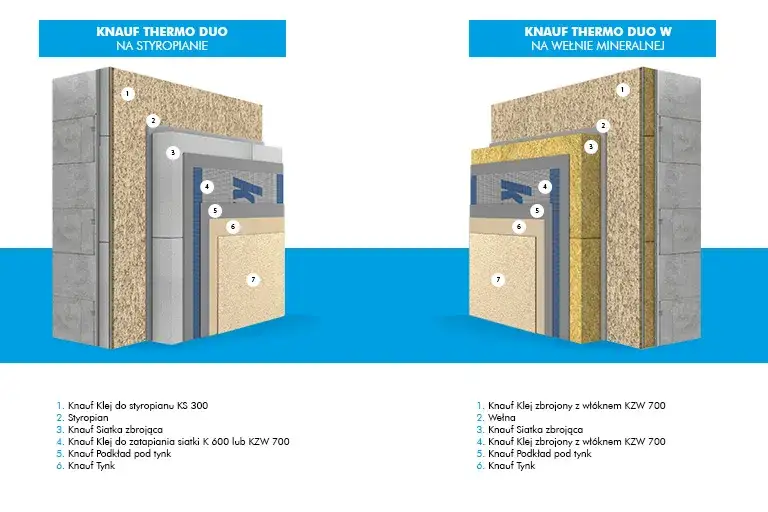 KNAUF THERMO DUO
NA STYROPIANIE

1
2
3
4
5
6
7

1. Knauf Klej do styropianu KS 300
2. Styropian
3. Knauf Siatka zbrojąca
4. Knauf Klej do zatapiania siatki K 600 lub KZW 700
5. Knauf Podkład pod tynk
6. Knauf Tynk

KNAUF THERMO DUO W
NA WEŁNIE MINERALNEJ

1
2
3
4
5
6
7

1. Knauf Klej zbrojony z włóknem KZW 700
2. Wełna
3. Knauf Siatka zbrojąca
4. Knauf Klej zbrojony z włóknem KZW 700
5. Knauf Podkład pod tynk
6. Knauf Tynk