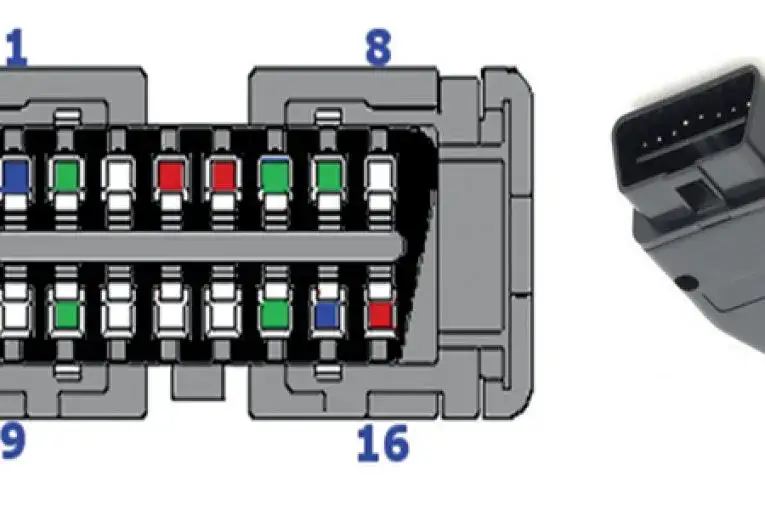 1
8
9
16