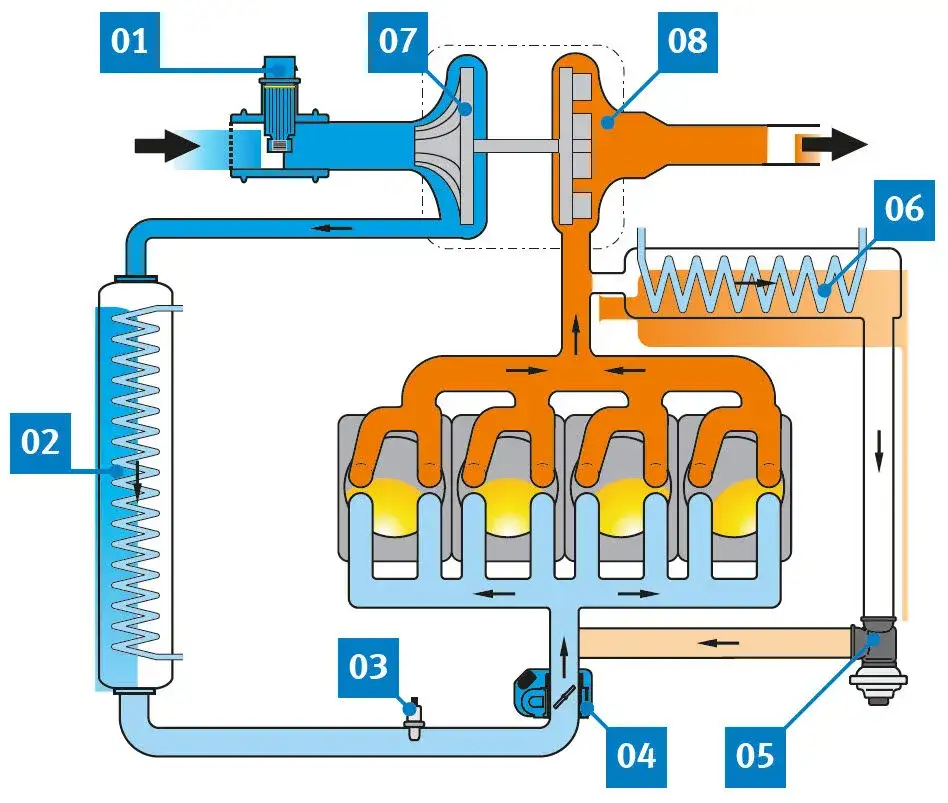 01
07
08
06
02
03
04
05