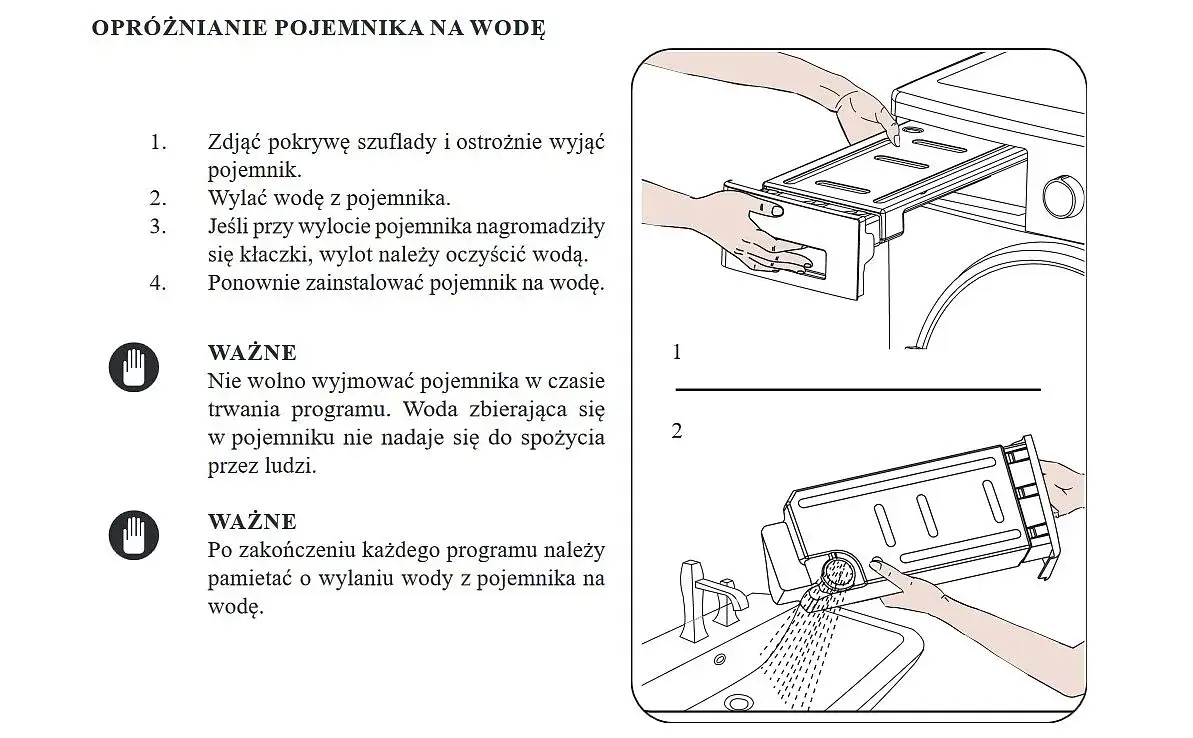 OPRÓŻNIANIE POJEMNIKA NA WODĘ

1. Zdjąć pokrywę szuflady i ostrożnie wyjąć pojemnik.
2. Wylać wodę z pojemnika.
3. Jeśli przy wylocie pojemnika nagromadziły się kłaczki, wylot należy oczyścić wodą.
4. Ponownie zainstalować pojemnik na wodę.

WAŻNE
Nie wolno wyjmować pojemnika w czasie trwania programu. Woda zbierająca się w pojemniku nie nadaje się do spożycia przez ludzi.

WAŻNE
Po zakończeniu każdego programu należy pamietać o wylaniu wody z pojemnika na wodę.

1

2