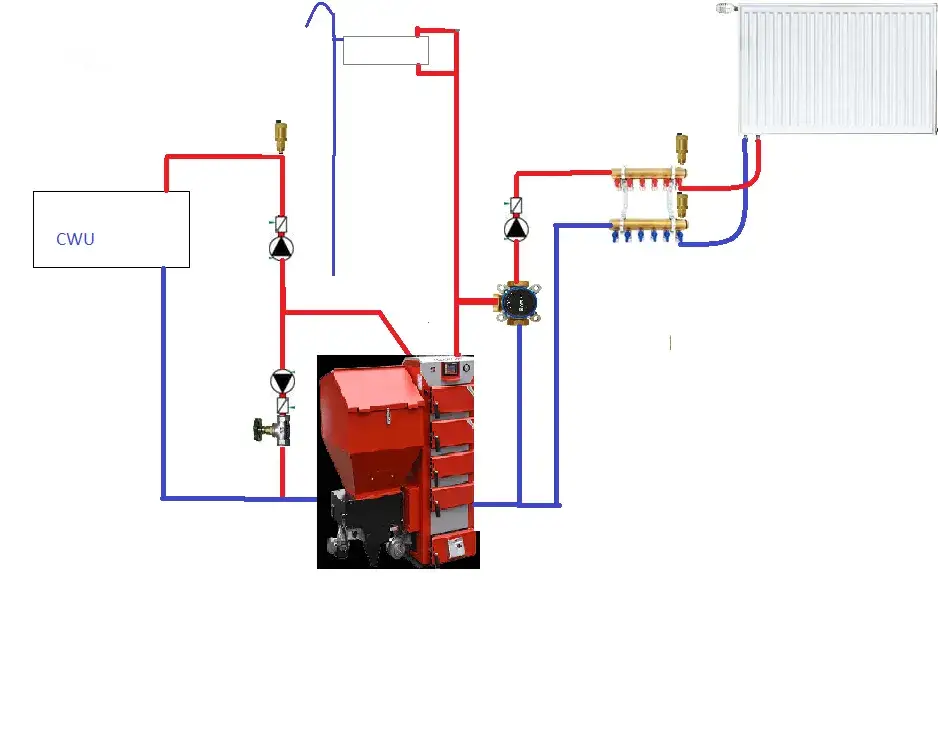 CWU