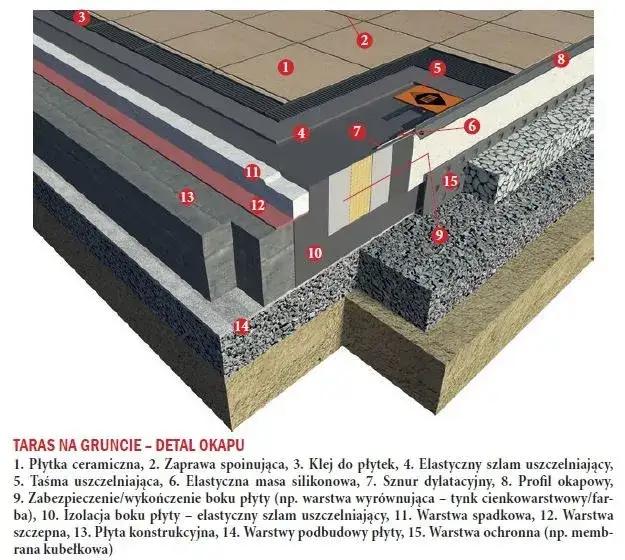 3
2
1
5
8
4
7
6
11
15
13
12
9
10
14

TARAS NA GRUNCIE – DETAL OKAPU
1. Płytka ceramiczna, 2. Zaprawa spoinująca, 3. Klej do płytek, 4. Elastyczny szlam uszczelniający, 5. Taśma uszczelniająca, 6. Elastyczna masa silikonowa, 7. Sznur dylatacyjny, 8. Profil okapowy, 9. Zabezpieczenie/wykończenie boku płyty (np. warstwa wyrównująca – tynk cienkowarstwowy/farba), 10. Izolacja boku płyty – elastyczny szlam uszczelniający, 11. Warstwa spadkowa, 12. Warstwa szczepna, 13. Płyta konstrukcyjna, 14. Warstwy podbudowy płyty, 15. Warstwa ochronna (np. membrana kubełkowa)