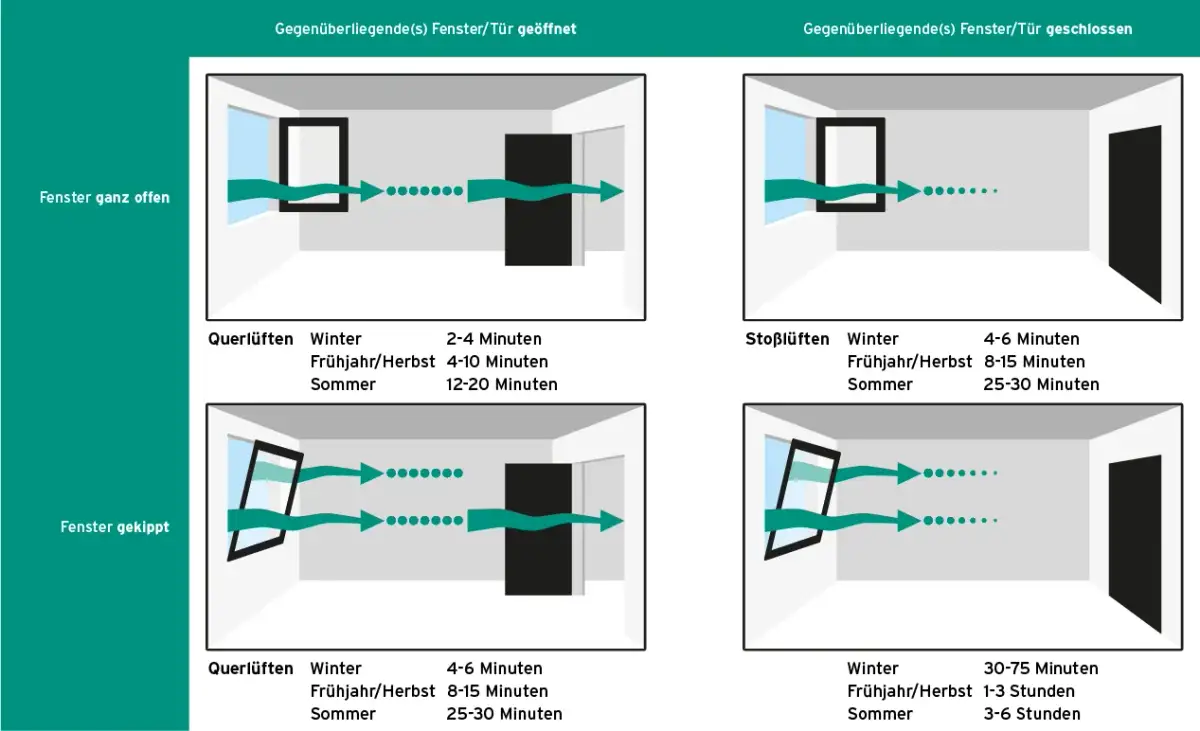 Gegenüberliegende(s) Fenster/Tür geöffnet

Gegenüberliegende(s) Fenster/Tür geschlossen

Fenster ganz offen

Querlüften Winter 2-4 Minuten
Frühjahr/Herbst 4-10 Minuten
Sommer 12-20 Minuten

Stoßlüften Winter 4-6 Minuten
Frühjahr/Herbst 8-15 Minuten
Sommer 25-30 Minuten

Fenster gekippt

Querlüften Winter 4-6 Minuten
Frühjahr/Herbst 8-15 Minuten
Sommer 25-30 Minuten

Winter 30-75 Minuten
Frühjahr/Herbst 1-3 Stunden
Sommer 3-6 Stunden