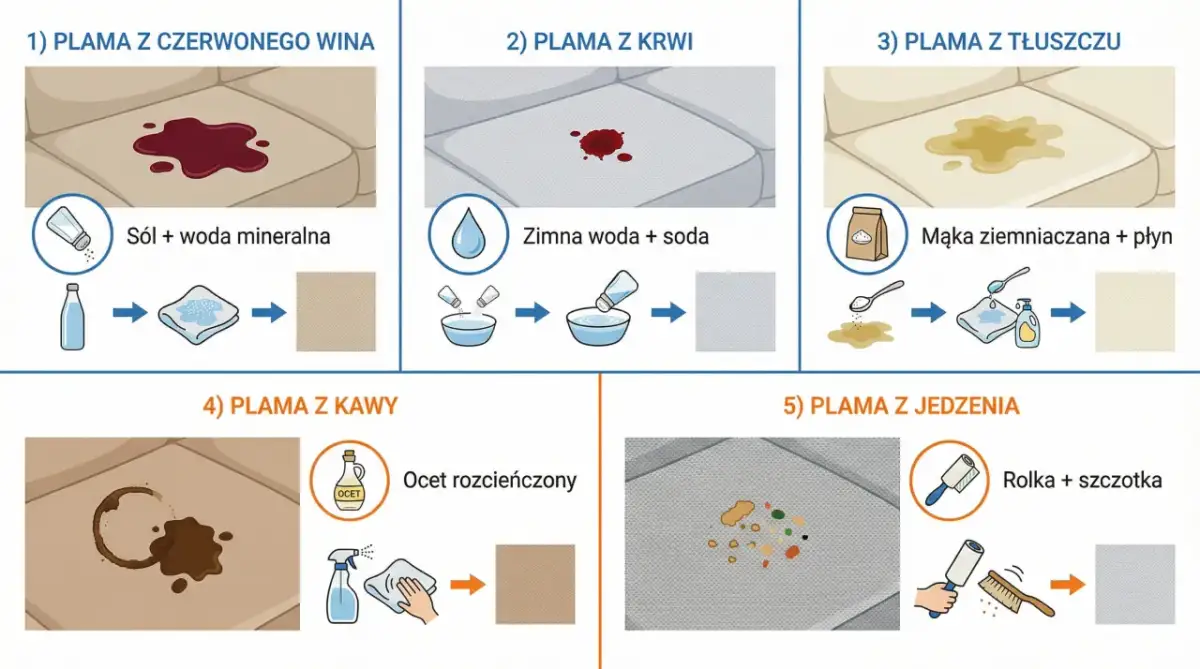 1) PLAMA Z CZERWONEGO WINA

Sól + woda mineralna

2) PLAMA Z KRWI

Zimna woda + soda

3) PLAMA Z TŁUSZCZU

Mąka ziemniaczana + płyn

4) PLAMA Z KAWY

OCET

Ocet rozcieńczony

5) PLAMA Z JEDZENIA

Rolka + szczotka