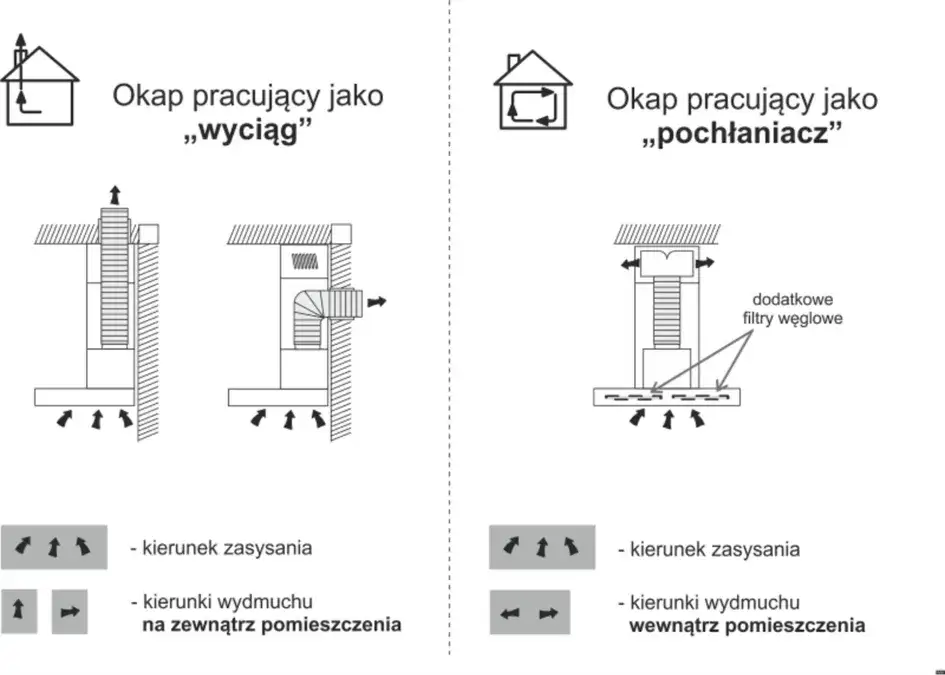 Okap pracujący jako
„wyciąg”

- kierunek zasysania

- kierunki wydmuchu
na zewnątrz pomieszczenia

Okap pracujący jako
„pochłaniacz”

dodatkowe filtry węglowe

- kierunek zasysania

- kierunki wydmuchu
wewnątrz pomieszczenia