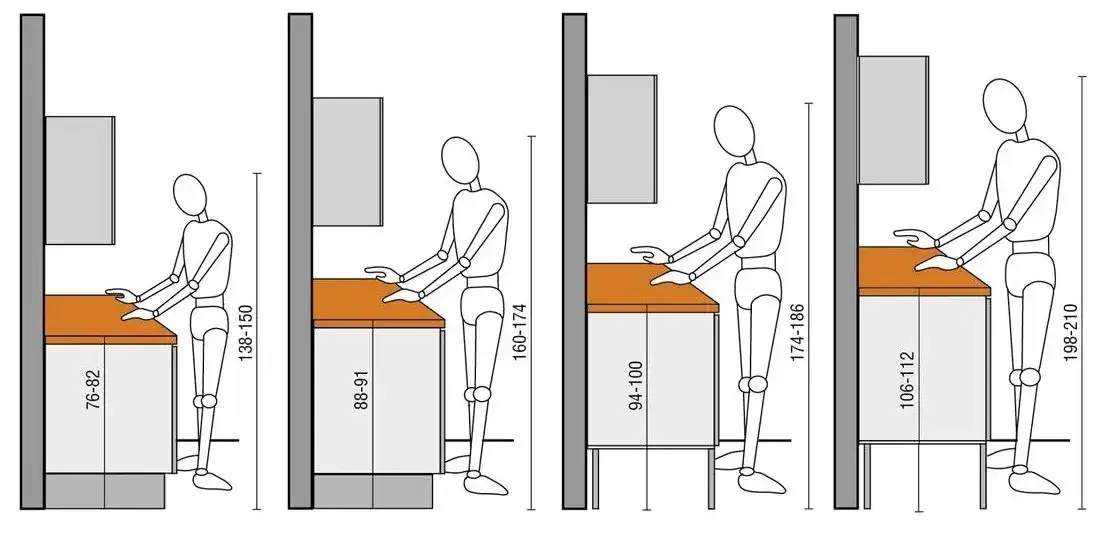 76-82

138-150

88-91

160-174

94-100

174-186

106-112

198-210