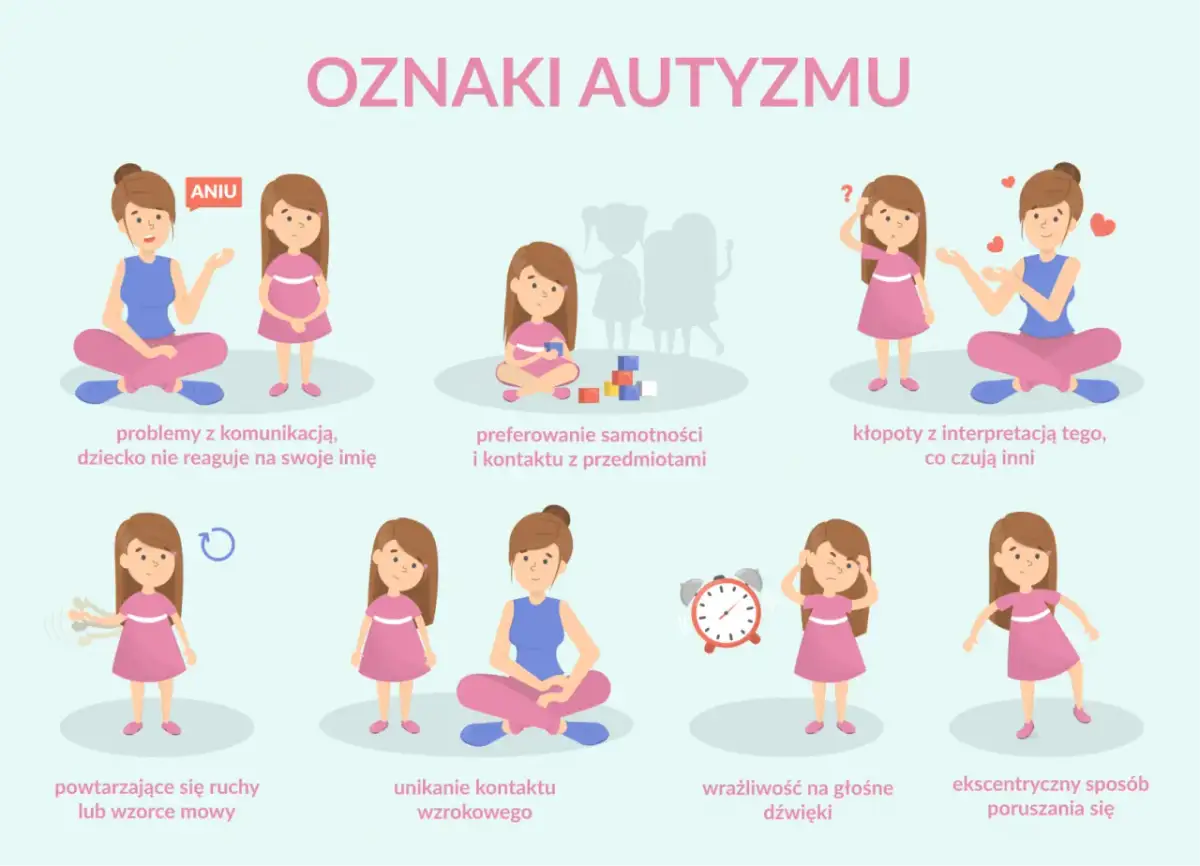 OZNAKI AUTYZMU

ANIU

problemy z komunikacją, dziecko nie reaguje na swoje imię

preferowanie samotności i kontaktu z przedmiotami

?

kłopoty z interpretacją tego, co czują inni

powtarzające się ruchy lub wzorce mowy

unikanie kontaktu wzrokowego

wrażliwość na głośne dźwięki

ekscentryczny sposób poruszania się