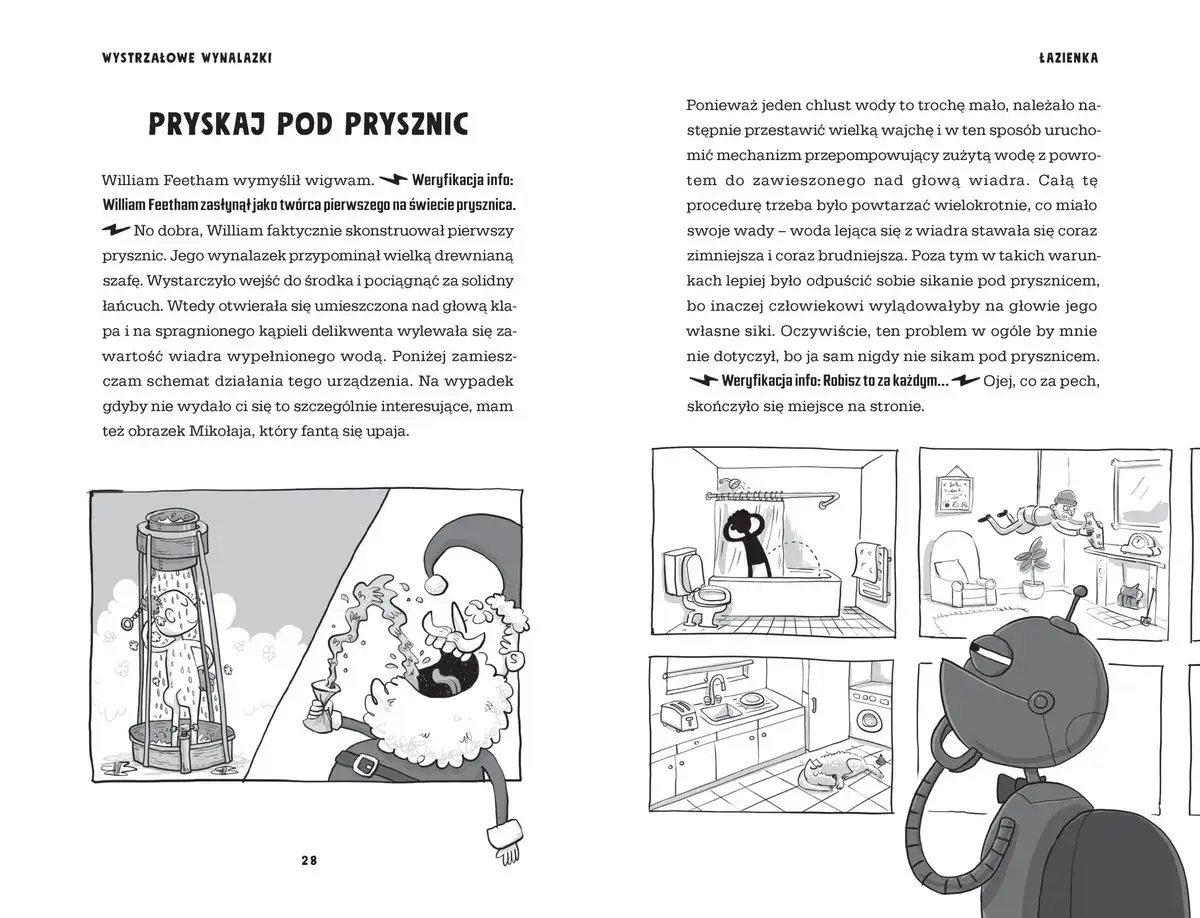 WYSTRZAŁOWE WYNALAZKI

PRYSKAJ POD PRYSZNIC

William Feetham wymyślił wigwam. Weryfikacja info: William Feetham zasłynął jako twórca pierwszego na świecie prysznica. No dobra, William faktycznie skonstruował pierwszy prysznic. Jego wynalazek przypominał wielką drewnianą szafę. Wystarczyło wejść do środka i pociągnąć za solidny łańcuch. Wtedy otwierała się umieszczona nad głową klapa i na spragnionego kąpieli delikwenta wylewała się zawartość wiadra wypełnionego wodą. Poniżej zamieszczam schemat działania tego urządzenia. Na wypadek gdyby nie wydało ci się to szczególnie interesujące, mam też obrazek Mikołaja, który fantą się upaja.

28

ŁAZIENKA

Ponieważ jeden chlust wody to trochę mało, należało następnie przestawić wielką wajchę i w ten sposób uruchomić mechanizm przepompowujący zużytą wodę z powrotem do zawieszonego nad głową wiadra. Całą tę procedurę trzeba było powtarzać wielokrotnie, co miało swoje wady – woda lejąca się z wiadra stawała się coraz zimniejsza i coraz brudniejsza. Poza tym w takich warunkach lepiej było odpuścić sobie sikanie pod prysznicem, bo inaczej człowiekowi wylądowałyby na głowie jego własne siki. Oczywiście, ten problem w ogóle by mnie nie dotyczył, bo ja sam nigdy nie sikam pod prysznicem. Weryfikacja info: Robisz to za każdym... Ojej, co za pech, skończyło się miejsce na stronie.