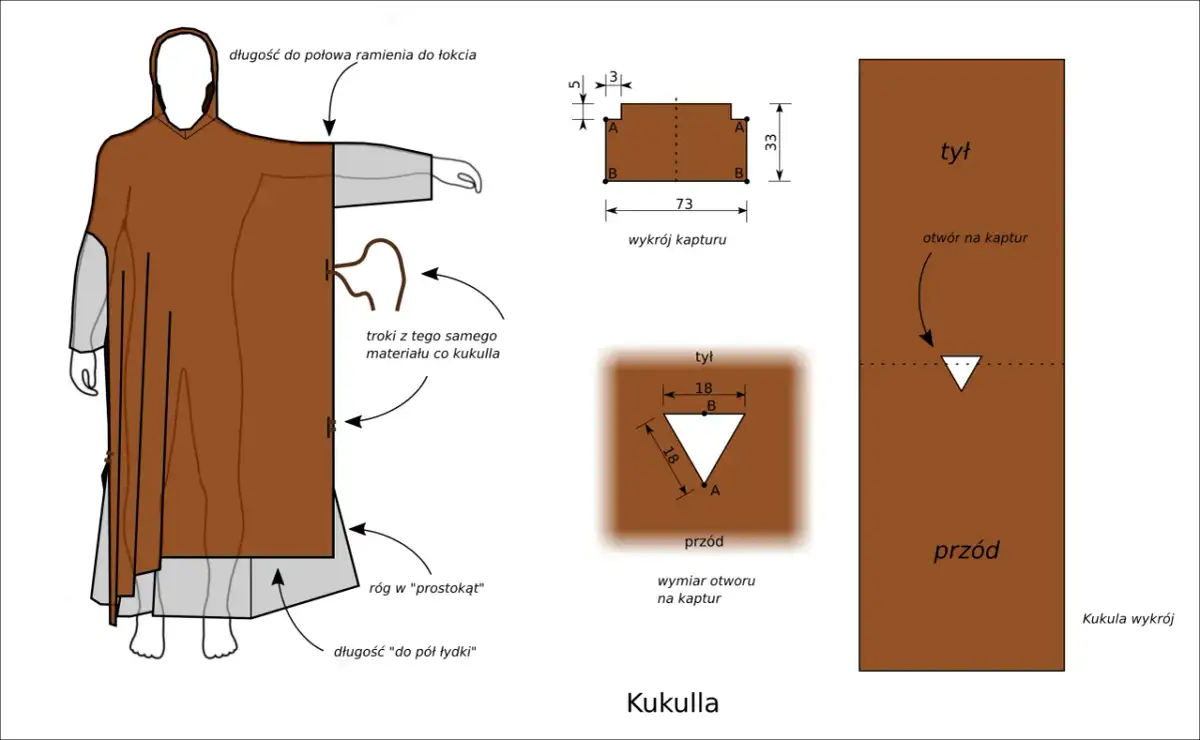 długość do połowa ramienia do łokcia

troki z tego samego materiału co kukulla

róg w "prostokąt"

długość "do pół łydki"

5
3
A
A
B
B
33
73
wykrój kapturu

tył
18
B
18
A
przód

wymiar otworu na kaptur

tył

otwór na kaptur

przód

Kukula wykrój

Kukulla