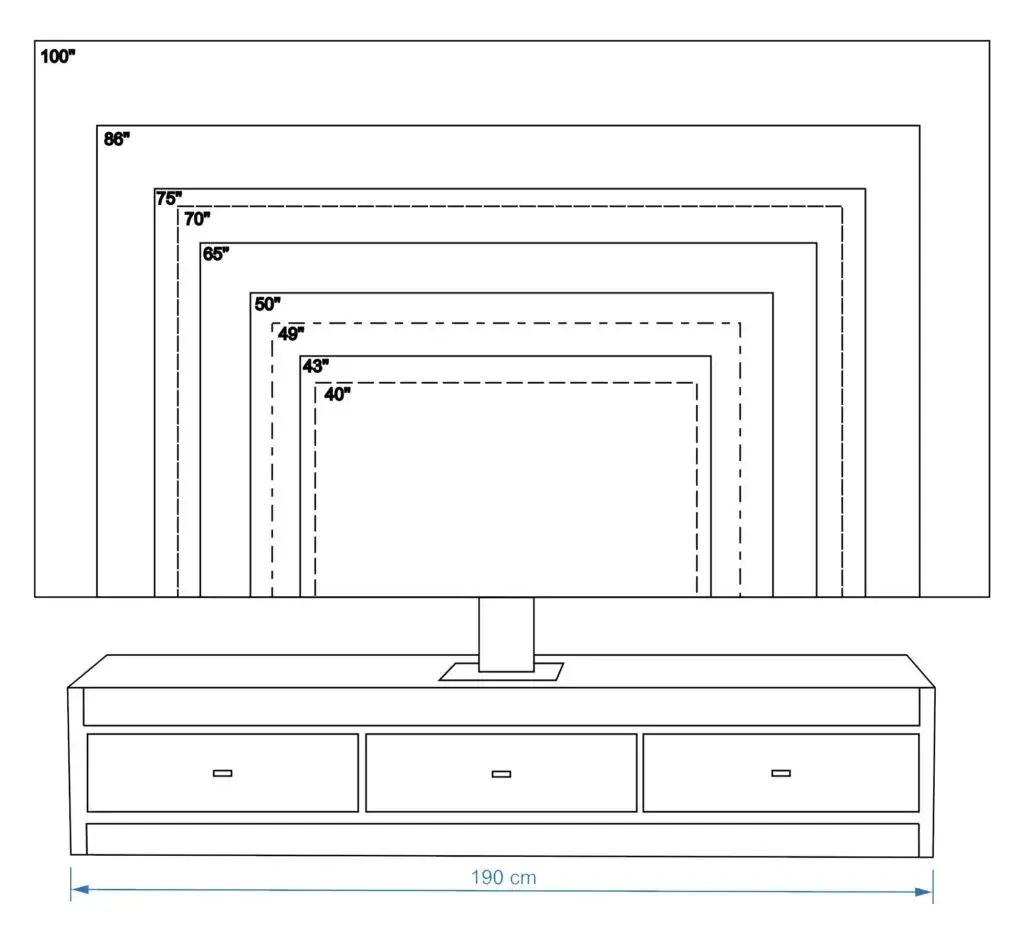 100"
86"
75"
70"
65"
50"
49"
43"
40"
190 cm