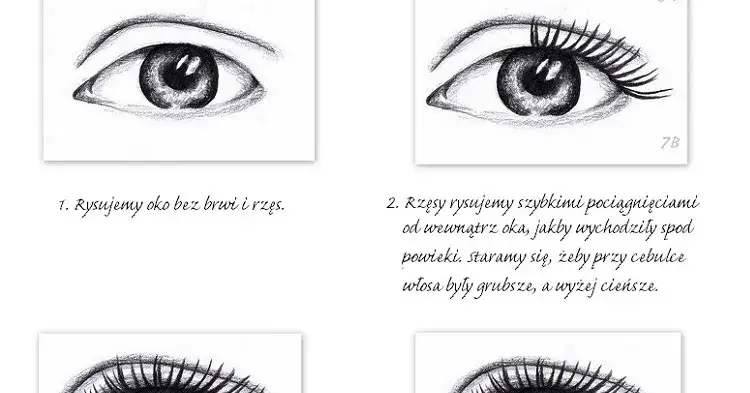 7B

1. Rysujemy oko bez brwi i rzęs.

2. Rzęsy rysujemy szybkimi pociągnięciami od wewnątrz oka, jakby wychodziły spod powieki. Staramy się, żeby przy cebulce włosa były grubsze, a wyżej cieńsze.