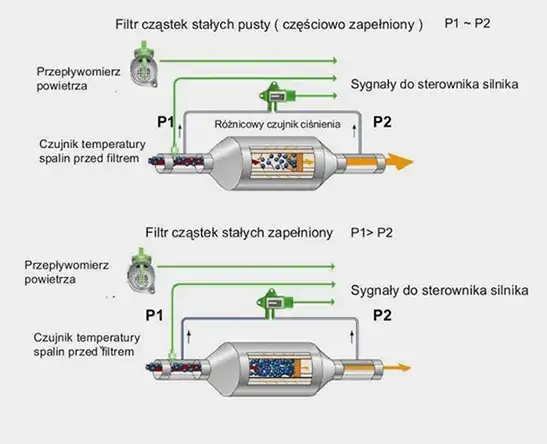 Filtr cząstek stałych pusty ( częściowo zapełniony )     P1 ~ P2

Przepływomierz powietrza

Sygnały do sterownika silnika

P1

Różnicowy czujnik ciśnienia

P2

Czujnik temperatury spalin przed filtrem

Filtr cząstek stałych zapełniony     P1> P2

Przepływomierz powietrza

Sygnały do sterownika silnika

P1

P2

Czujnik temperatury spalin przed filtrem