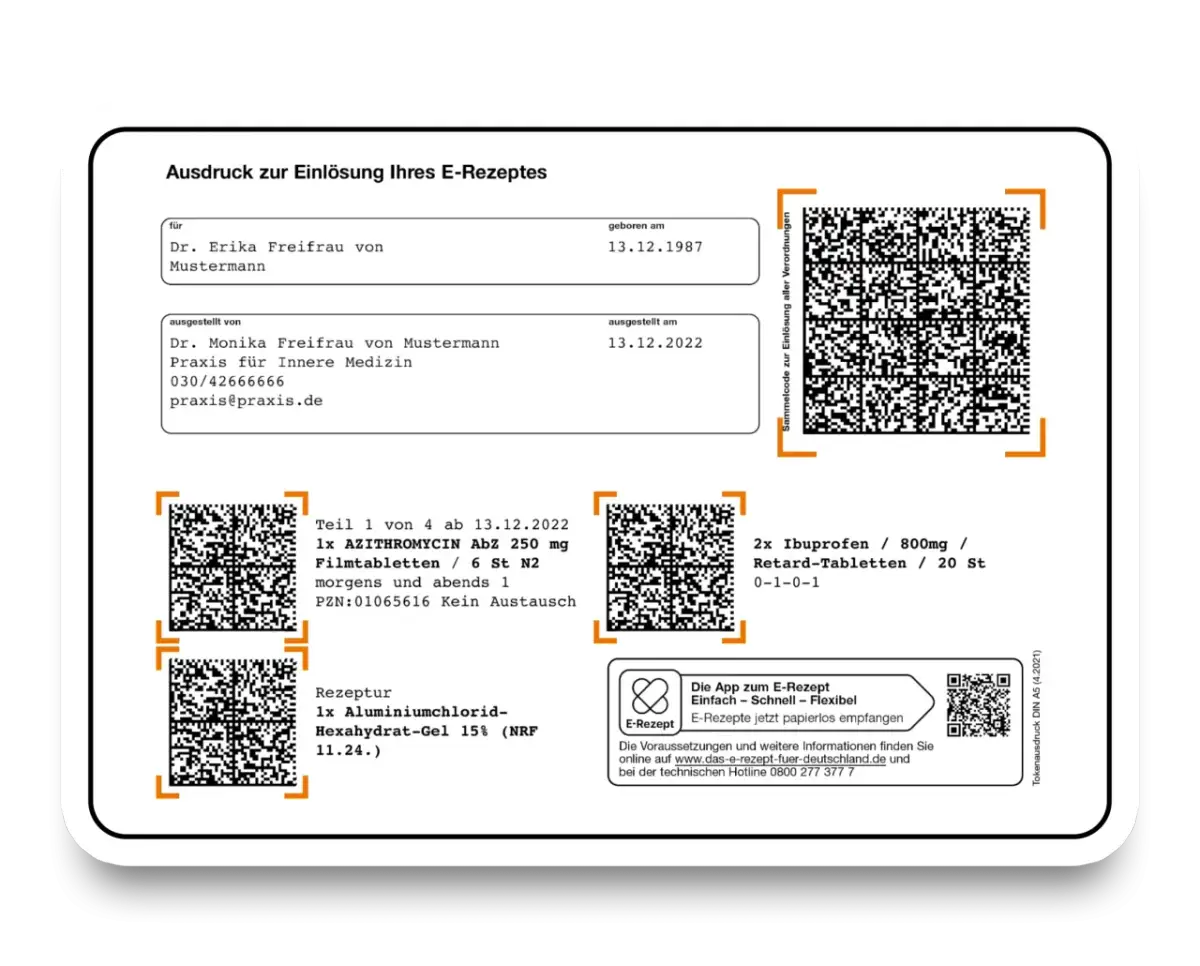 Ausdruck zur Einlösung Ihres E-Rezeptes

für
Dr. Erika Freifrau von Mustermann

geboren am
13.12.1987

ausgestellt von
Dr. Monika Freifrau von Mustermann
Praxis für Innere Medizin
030/42666666
praxis@praxis.de

ausgestellt am
13.12.2022

Sammelcode zur Einlösung aller Verordnungen

Teil 1 von 4 ab 13.12.2022
1x AZITHROMYCIN AbZ 250 mg Filmtabletten / 6 St N2
morgens und abends 1
PZN:01065616 Kein Austausch

2x Ibuprofen / 800mg / Retard-Tabletten / 20 St
0-1-0-1

Rezeptur
1x Aluminiumchlorid-Hexahydrat-Gel 15% (NRF 11.24.)

E-Rezept
Die App zum E-Rezept
Einfach – Schnell – Flexibel
E-Rezepte jetzt papierlos empfangen

Die Voraussetzungen und weitere Informationen finden Sie online auf www.das-e-rezept-fuer-deutschland.de und bei der technischen Hotline 0800 277 377 7

Tokenausdruck DIN A5 (4.2021)