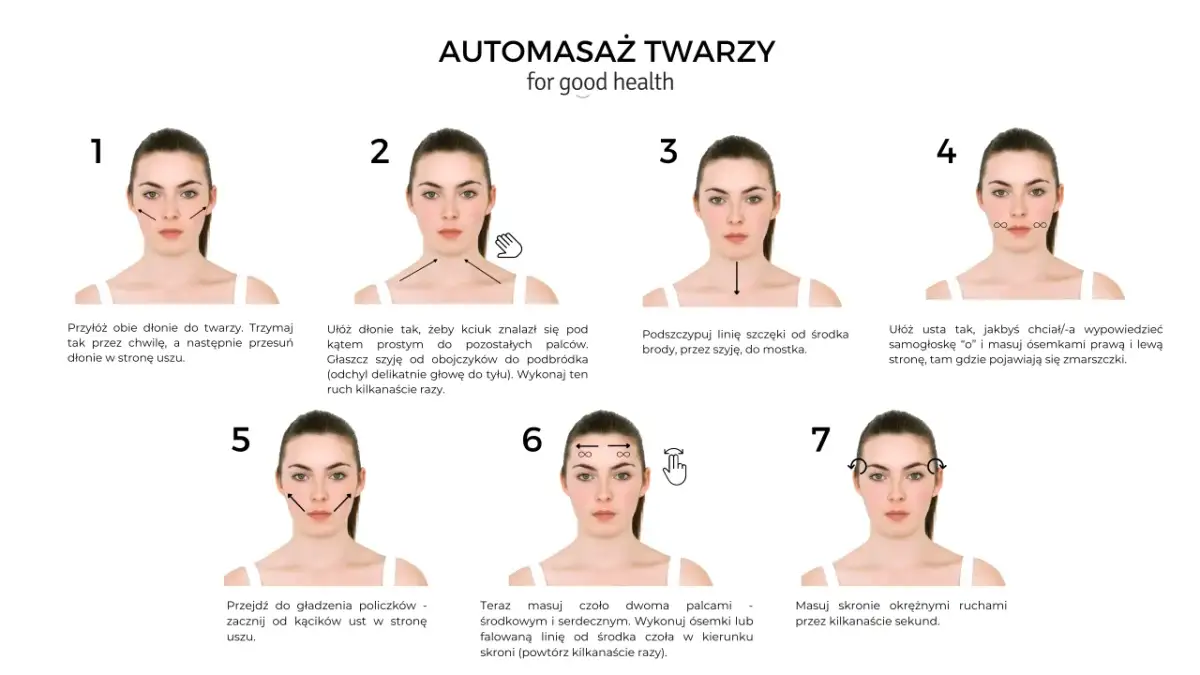 AUTOMASAŻ TWARZY
for good health

1

Przyłóż obie dłonie do twarzy. Trzymaj tak przez chwilę, a następnie przesuń dłonie w stronę uszu.

2

Ułóż dłonie tak, żeby kciuk znalazł się pod kątem prostym do pozostałych palców. Głaszcz szyję od obojczyków do podbródka (odchyl delikatnie głowę do tyłu). Wykonaj ten ruch kilkanaście razy.

3

Podszczypuj linię szczęki od środka brody, przez szyję, do mostka.

4

Ułóż usta tak, jakbyś chciał/-a wypowiedzieć samogłoskę "o" i masuj ósemkami prawą i lewą stronę, tam gdzie pojawiają się zmarszczki.

5

Przejdź do gładzenia policzków - zacznij od kącików ust w stronę uszu.

6

Teraz masuj czoło dwoma palcami - środkowym i serdecznym. Wykonuj ósemki lub falowaną linię od środka czoła w kierunku skroni (powtórz kilkanaście razy).

7

Masuj skronie okrężnymi ruchami przez kilkanaście sekund.