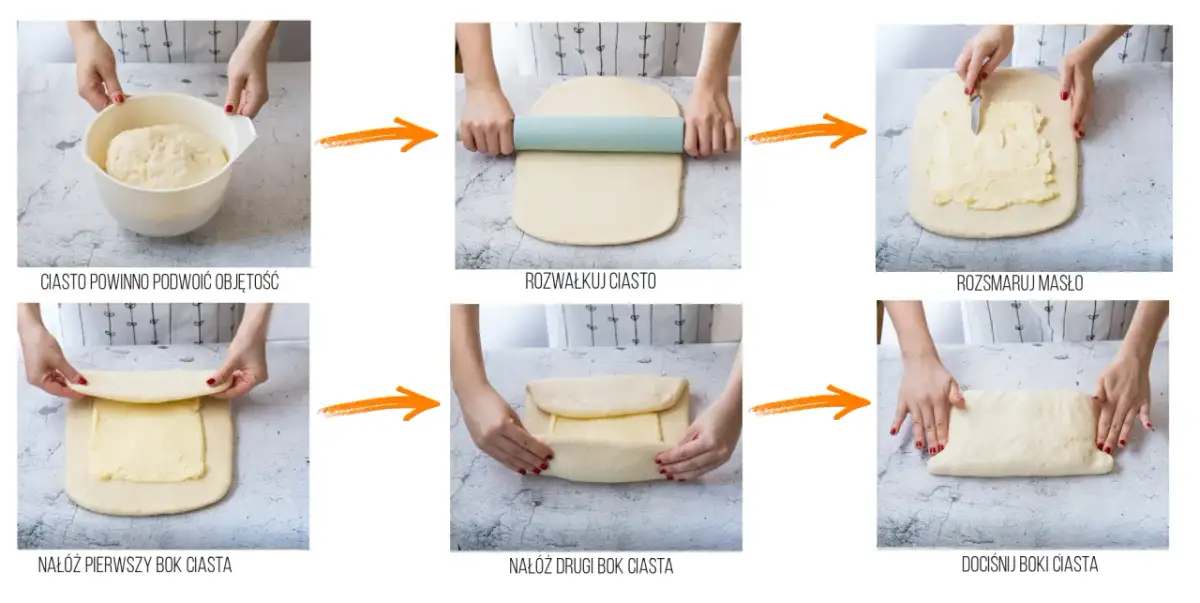 CIASTO POWINNO PODWOIĆ OBJĘTOŚĆ

ROZWAŁKUJ CIASTO

ROZSMARUJ MASŁO

NAŁÓŻ PIERWSZY BOK CIASTA

NAŁÓŻ DRUGI BOK CIASTA

DOCIŚNIJ BOKI CIASTA