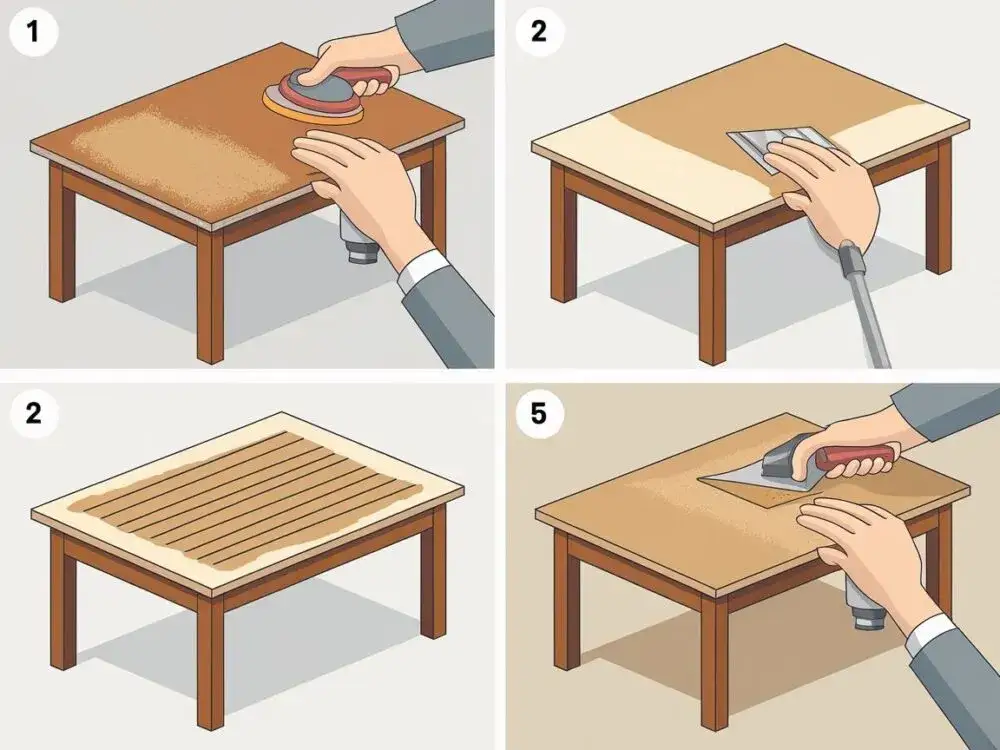 1

2

2

5