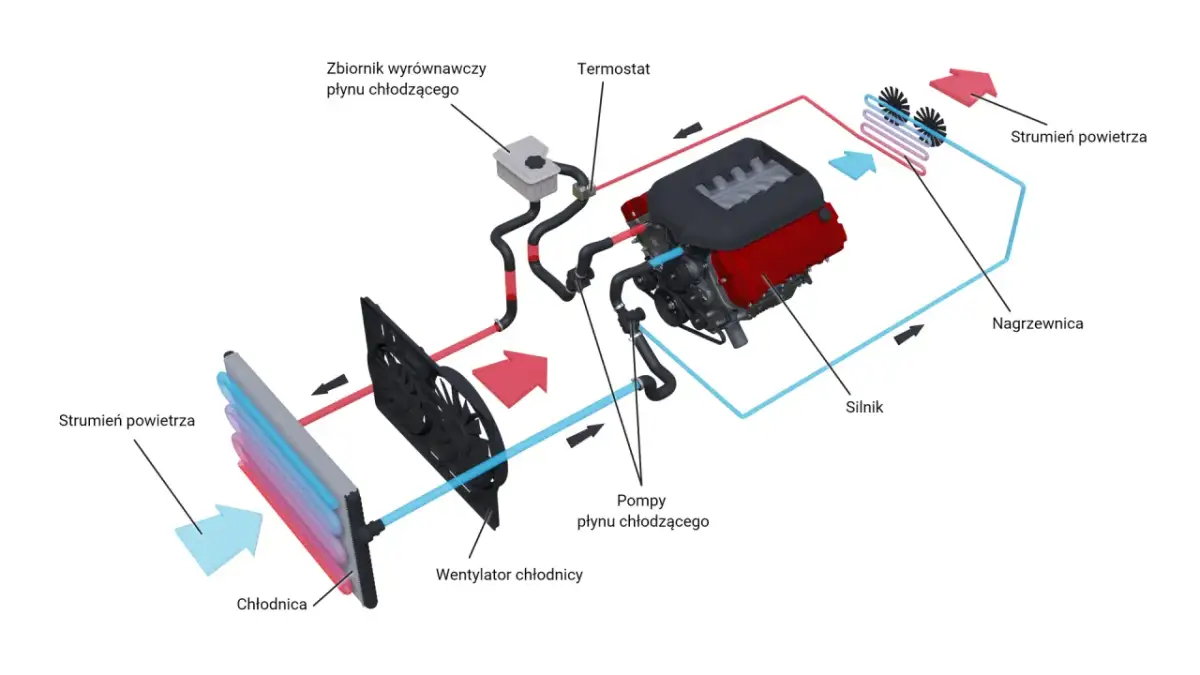 Zbiornik wyrównawczy płynu chłodzącego

Termostat

Strumień powietrza

Nagrzewnica

Silnik

Strumień powietrza

Pompy płynu chłodzącego

Wentylator chłodnicy

Chłodnica