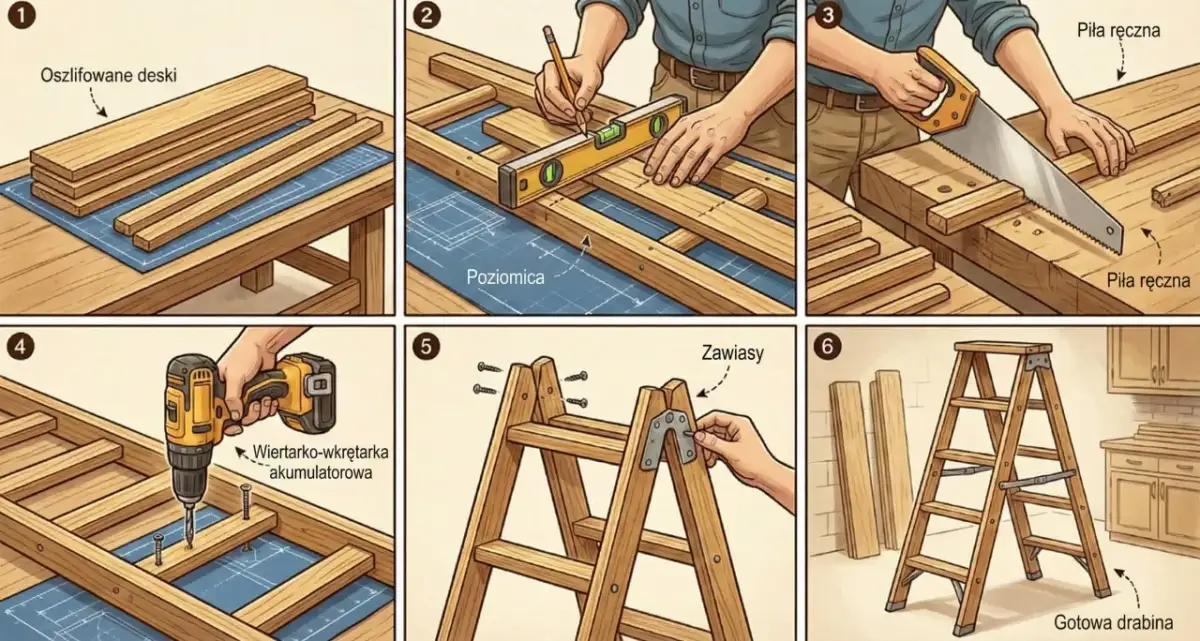 1
Oszlifowane deski

2
Poziomica

3
Piła ręczna
Piła ręczna

4
Wiertarko-wkrętarka akumulatorowa

5
Zawiasy

6
Gotowa drabina