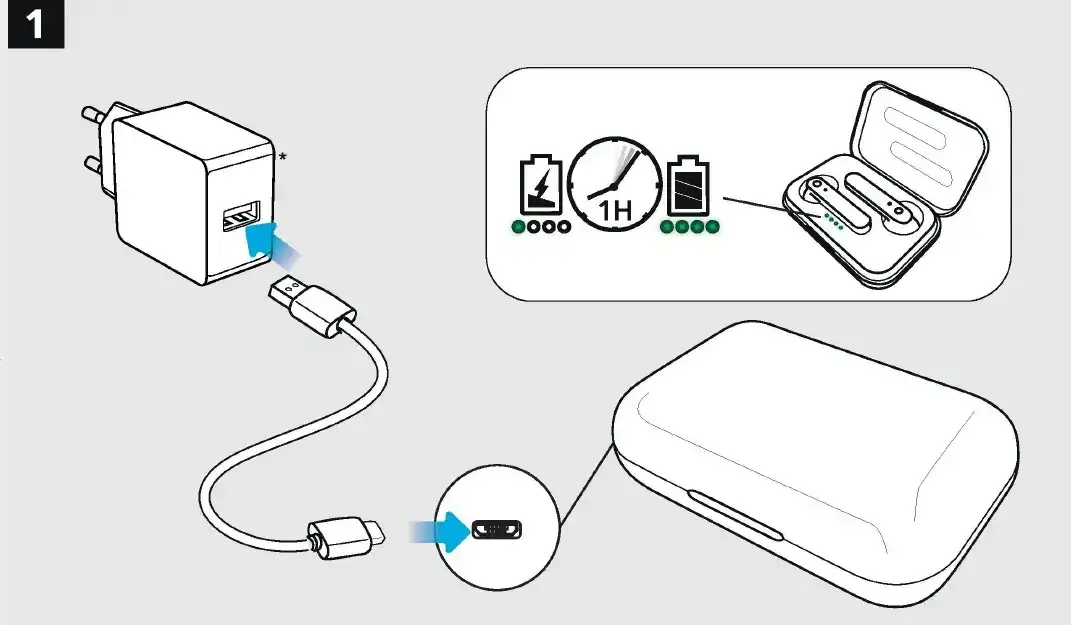 1

*

1H