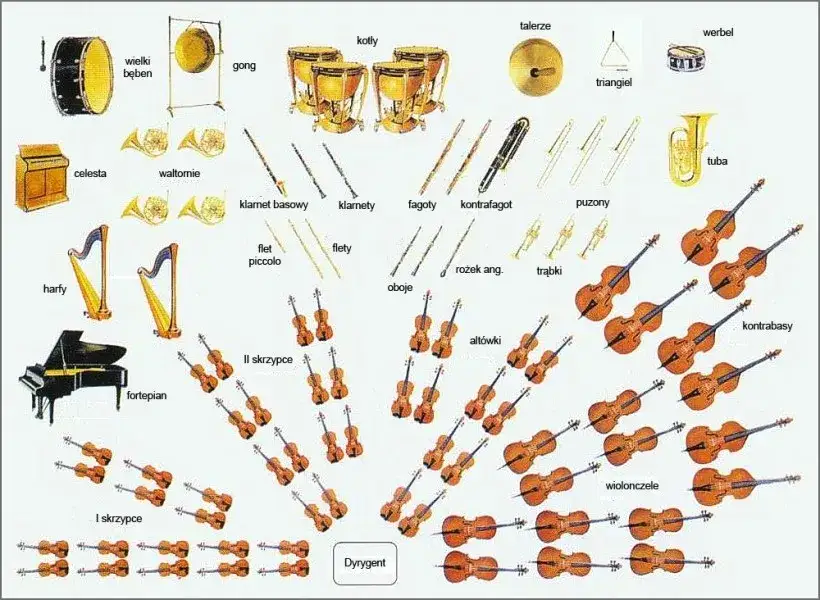 wielki bęben

gong

kotły

talerze

triangiel

werbel

celesta

waltornie

klarnet basowy

klarnety

fagoty

kontrafagot

puzony

tuba

flet piccolo

flety

oboje

rożek ang.

trąbki

harfy

II skrzypce

altówki

kontrabasy

fortepian

wiolonczele

I skrzypce

Dyrygent