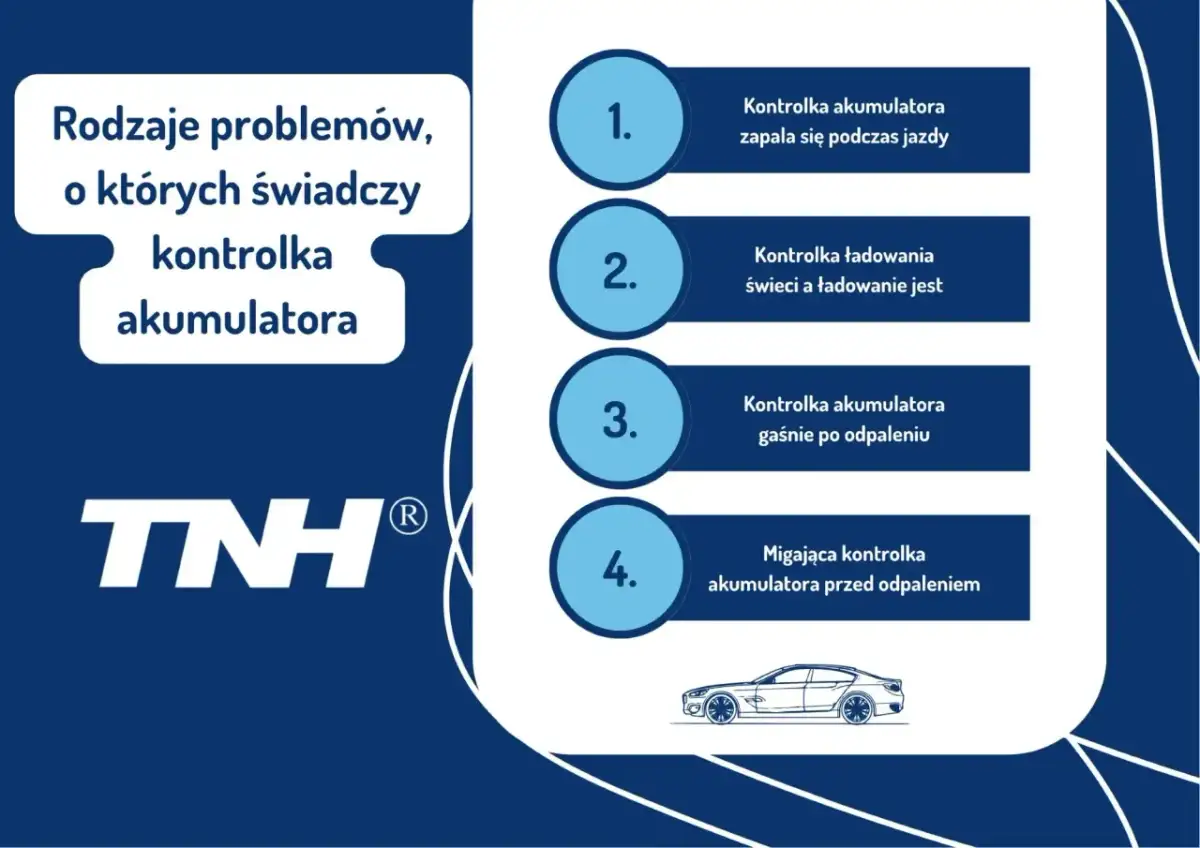 Rodzaje problemów, o których świadczy kontrolka akumulatora

TNH®

1.

Kontrolka akumulatora zapala się podczas jazdy

2.

Kontrolka ładowania świeci a ładowanie jest

3.

Kontrolka akumulatora gaśnie po odpaleniu

4.

Migająca kontrolka akumulatora przed odpaleniem