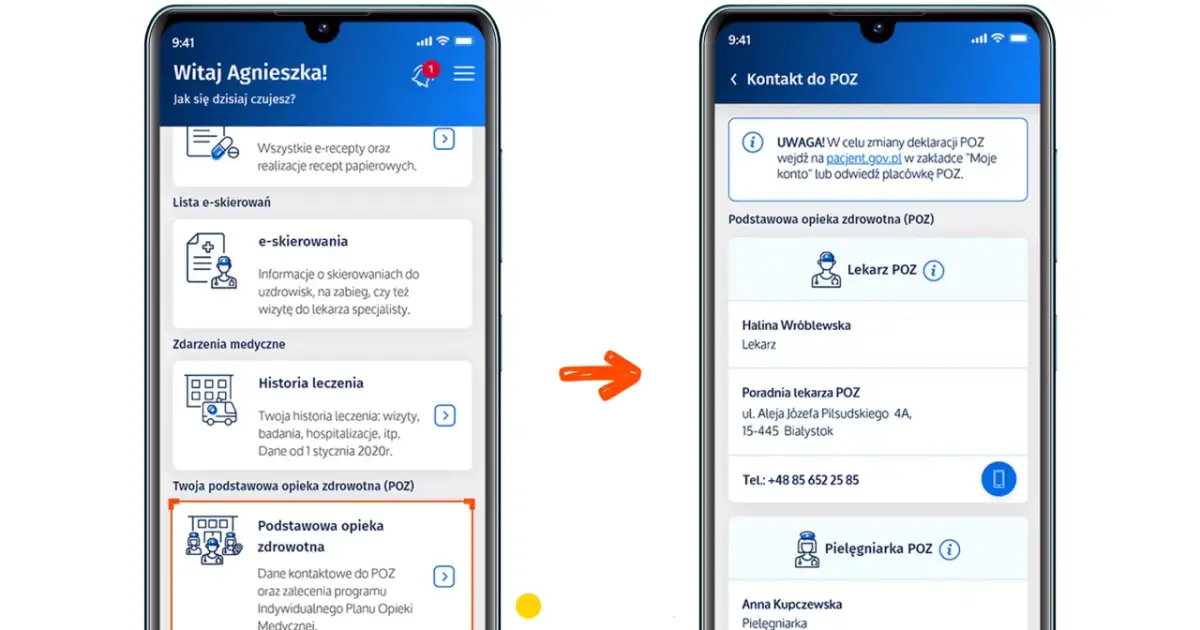 9:41

Witaj Agnieszka!

Jak się dzisiaj czujesz?

1

Wszystkie e-recepty oraz realizacje recept papierowych.

Lista e-skierowań

e-skierowania

Informacje o skierowaniach do uzdrowisk, na zabieg, czy też wizytę do lekarza specjalisty.

Zdarzenia medyczne

Historia leczenia

Twoja historia leczenia: wizyty, badania, hospitalizacje, itp. Dane od 1 stycznia 2020r.

Twoja podstawowa opieka zdrowotna (POZ)

Podstawowa opieka zdrowotna

Dane kontaktowe do POZ oraz zalecenia programu Indywidualnego Planu Opieki Medycznej.

9:41

Kontakt do POZ

UWAGA! W celu zmiany deklaracji POZ wejdź na pacjent.gov.pl w zakładce "Moje konto" lub odwiedź placówkę POZ.

Podstawowa opieka zdrowotna (POZ)

Lekarz POZ

Halina Wróblewska
Lekarz

Poradnia lekarza POZ
ul. Aleja Józefa Piłsudskiego 4A,
15-445 Białystok

Tel.: +48 85 652 25 85

Pielęgniarka POZ

Anna Kupczewska
Pielęgniarka