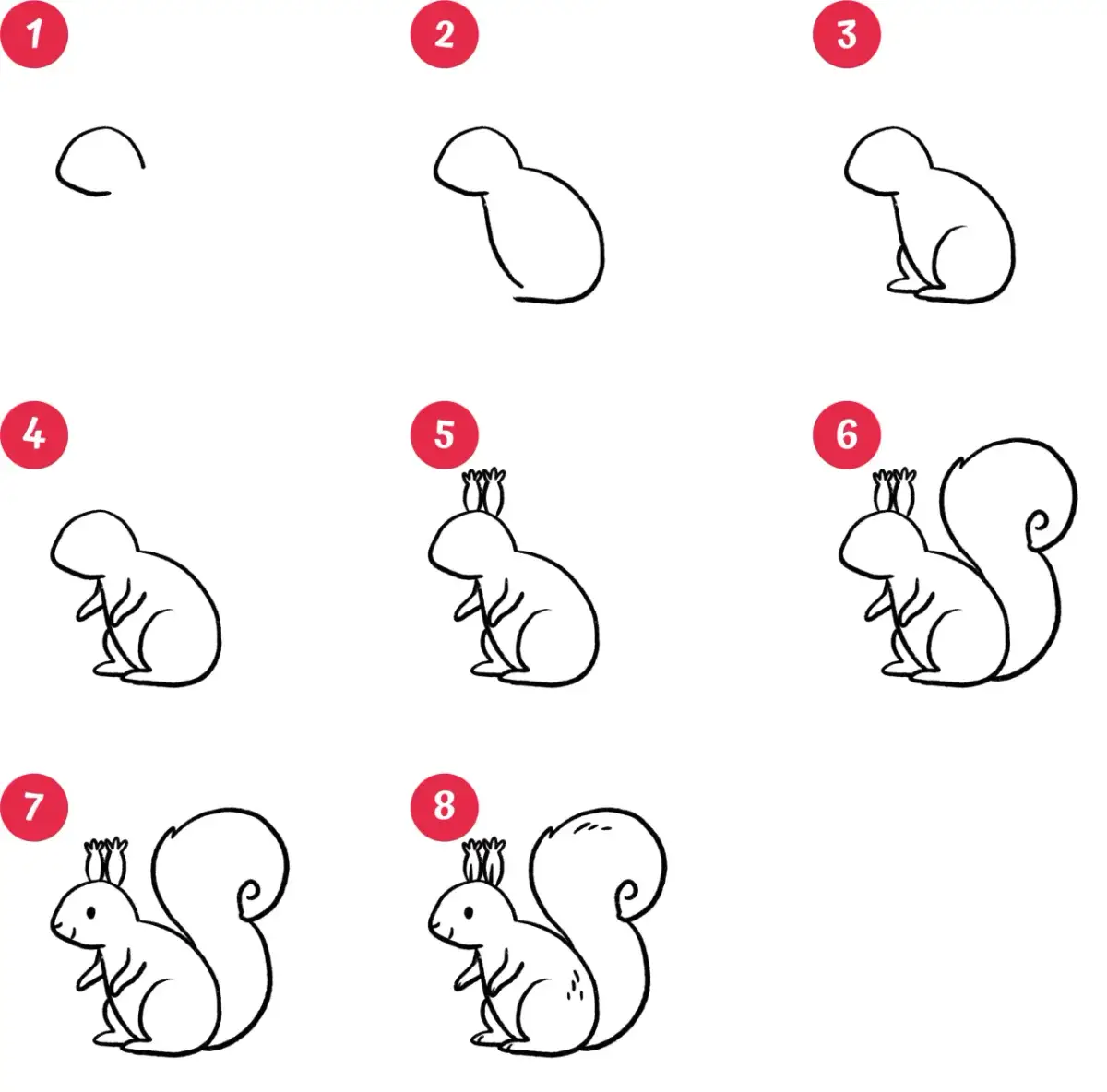 1

2

3

4

5

6

7

8