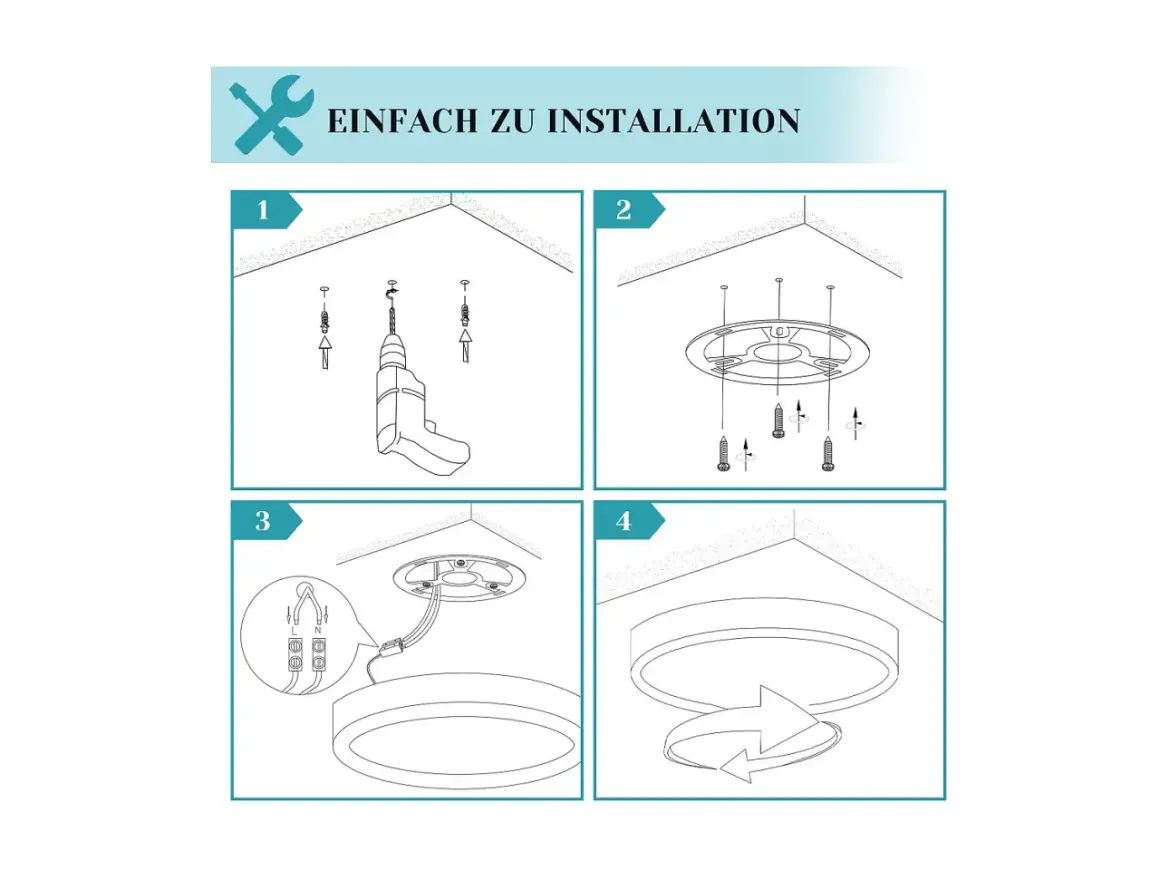 EINFACH ZU INSTALLATION

1

2

3

L N

4