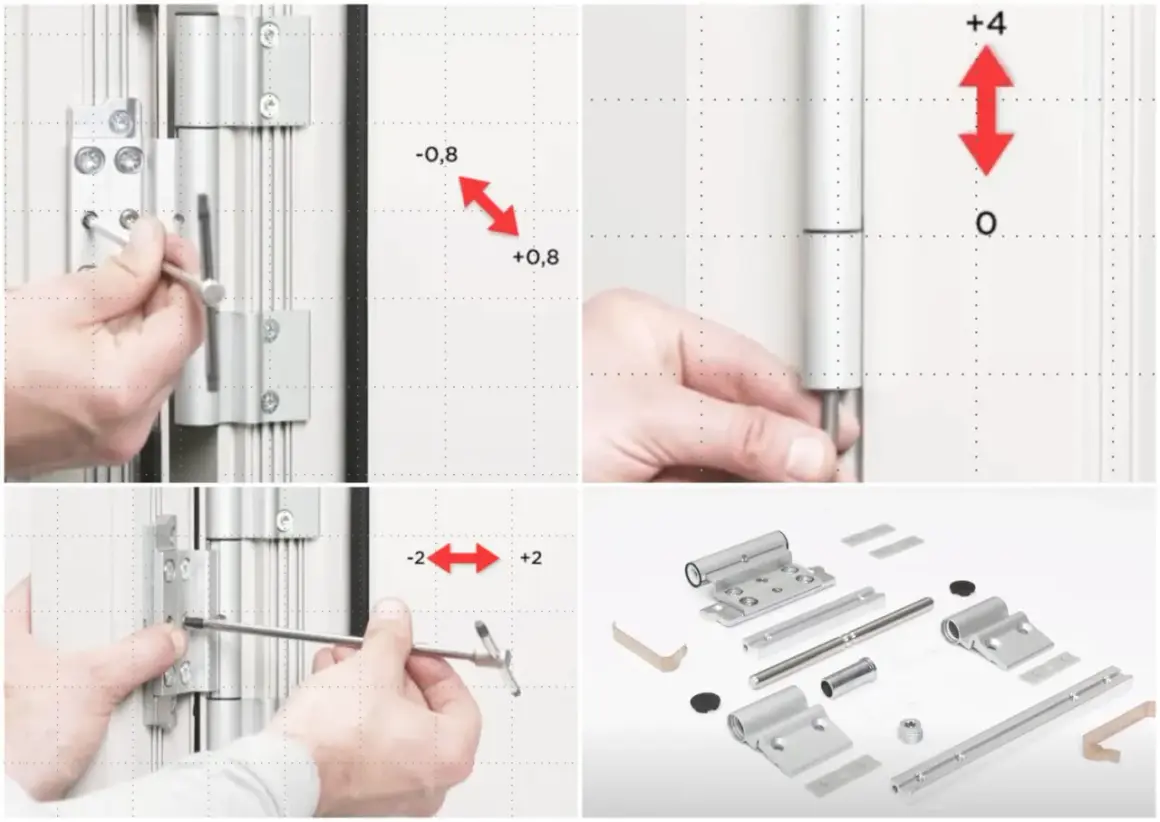 -0,8
+0,8

+4
0

-2
+2