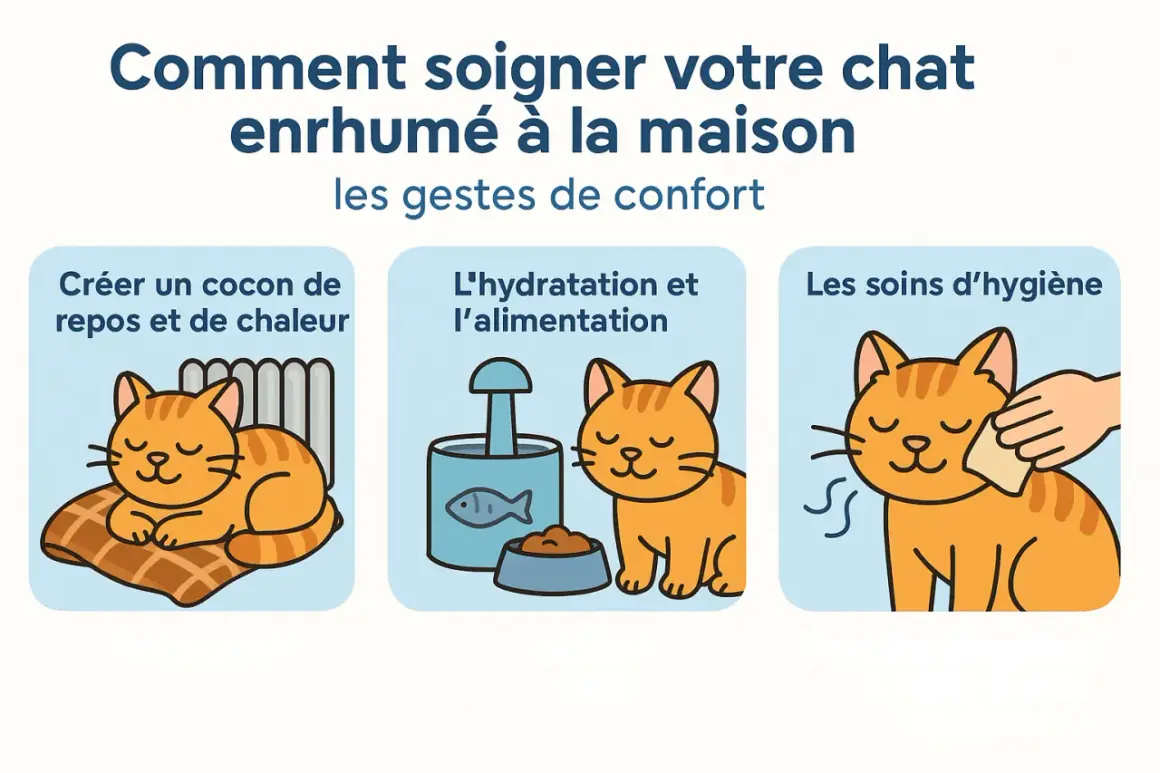 Comment soigner votre chat enrhumé à la maison

les gestes de confort

Créer un cocon de repos et de chaleur

L'hydratation et l'alimentation

Les soins d'hygiène