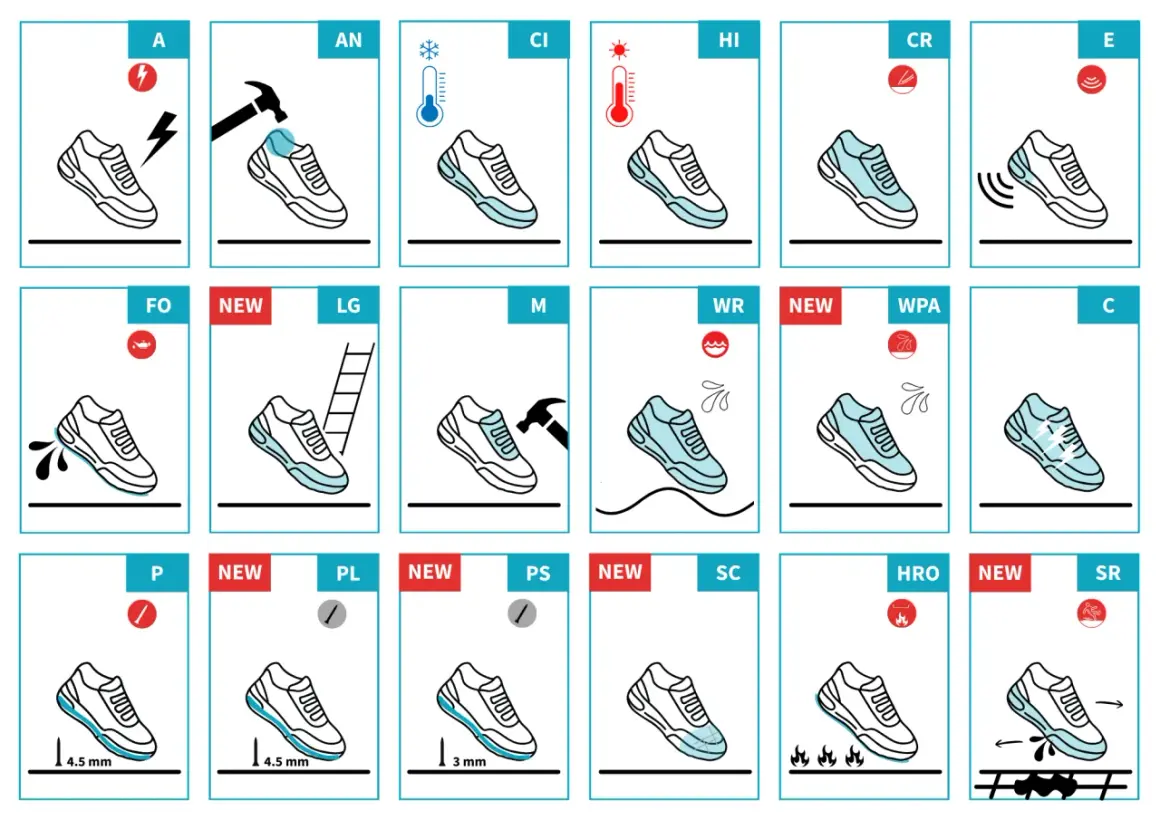 A

AN

CI

HI

CR

E

FO

NEW
LG

M

WR

NEW
WPA

C

P
4.5 mm

NEW
PL
4.5 mm

NEW
PS
3 mm

NEW
SC

HRO

NEW
SR