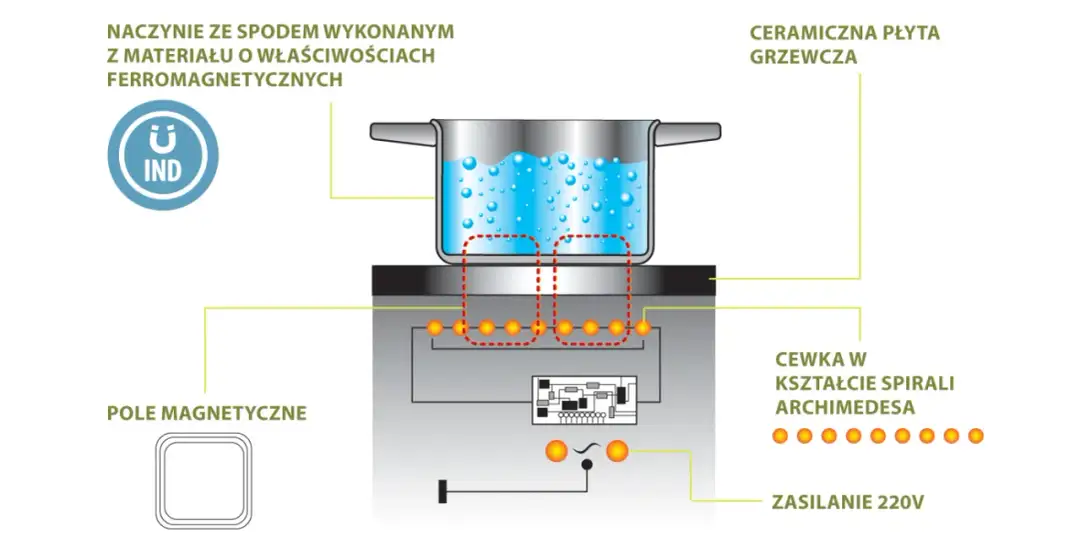 NACZYNIE ZE SPODEM WYKONANYM Z MATERIAŁU O WŁAŚCIWOŚCIACH FERROMAGNETYCZNYCH

IND

CERAMICZNA PŁYTA GRZEWCZA

POLE MAGNETYCZNE

CEWKA W KSZTAŁCIE SPIRALI ARCHIMEDESA

ZASILANIE 220V