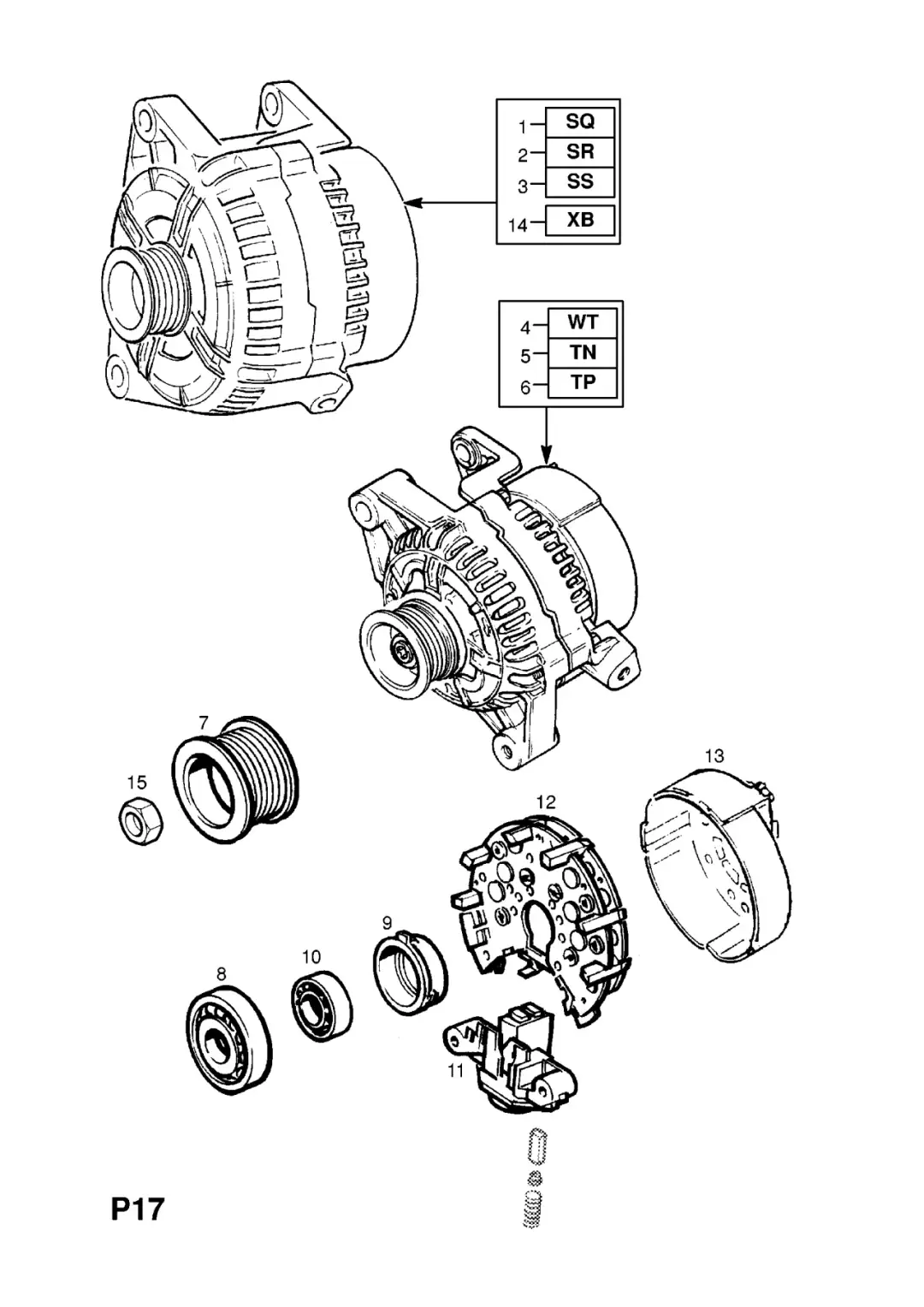 1 SQ
2 SR
3 SS
14 XB

4 WT
5 TN
6 TP

7
15
13
12
9
10
8
11

P17