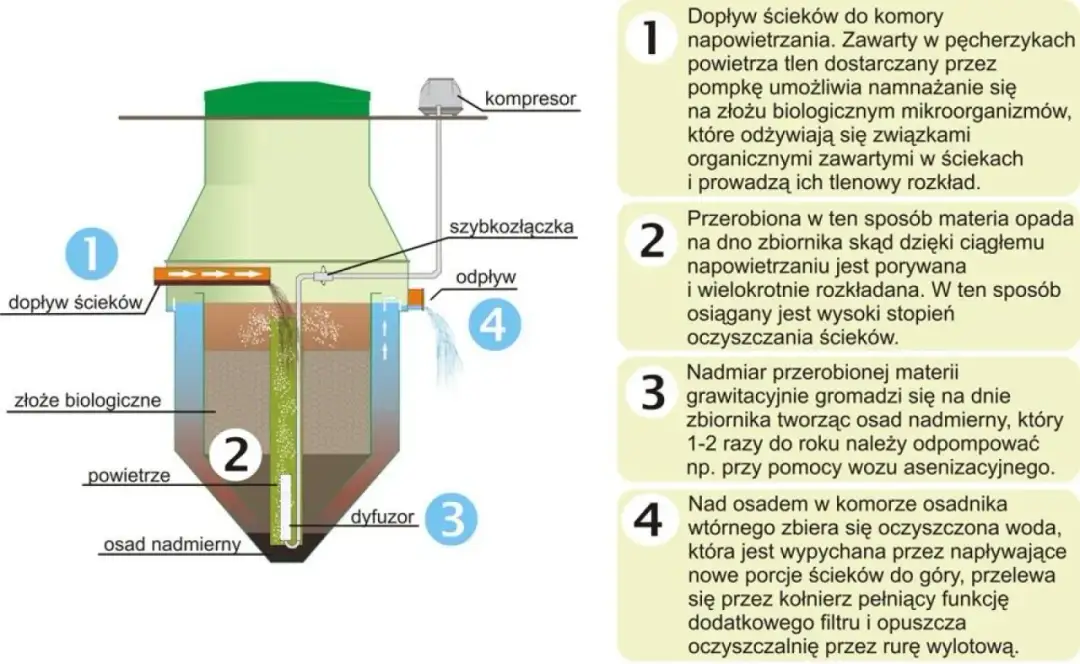 kompresor

szybkozłączka

1

odpływ

dopływ ścieków

4

złoże biologiczne

2

powietrze

dyfuzor

3

osad nadmierny

1 Dopływ ścieków do komory napowietrzania. Zawarty w pęcherzykach powietrza tlen dostarczany przez pompkę umożliwia namnażanie się na złożu biologicznym mikroorganizmów, które odżywiają się związkami organicznymi zawartymi w ściekach i prowadzą ich tlenowy rozkład.

2 Przerobiona w ten sposób materia opada na dno zbiornika skąd dzięki ciągłemu napowietrzaniu jest porywana i wielokrotnie rozkładana. W ten sposób osiągany jest wysoki stopień oczyszczania ścieków.

3 Nadmiar przerobionej materii grawitacyjnie gromadzi się na dnie zbiornika tworząc osad nadmierny, który 1-2 razy do roku należy odpompować np. przy pomocy wozu asenizacyjnego.

4 Nad osadem w komorze osadnika wtórnego zbiera się oczyszczona woda, która jest wypychana przez napływające nowe porcje ścieków do góry, przelewa się przez kołnierz pełniący funkcję dodatkowego filtru i opuszcza oczyszczalnię przez rurę wylotową.