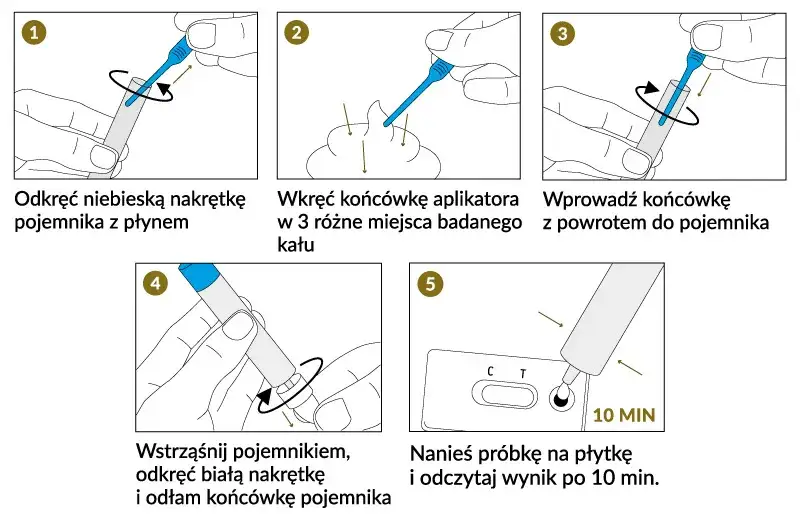 1

Odkręć niebieską nakrętkę pojemnika z płynem

2

Wkręć końcówkę aplikatora w 3 różne miejsca badanego kału

3

Wprowadź końcówkę z powrotem do pojemnika

4

Wstrząśnij pojemnikiem, odkręć białą nakrętkę i odłam końcówkę pojemnika

5

C T

10 MIN

Nanieś próbkę na płytkę i odczytaj wynik po 10 min.