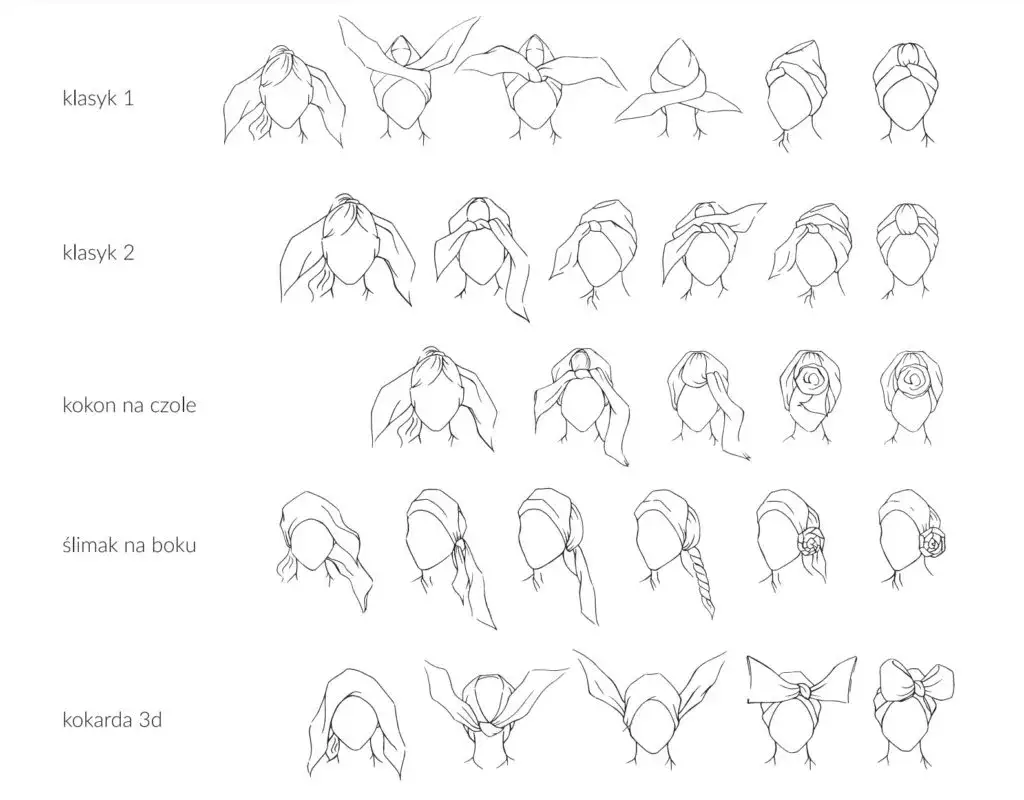 klasyk 1

klasyk 2

kokon na czole

ślimak na boku

kokarda 3d