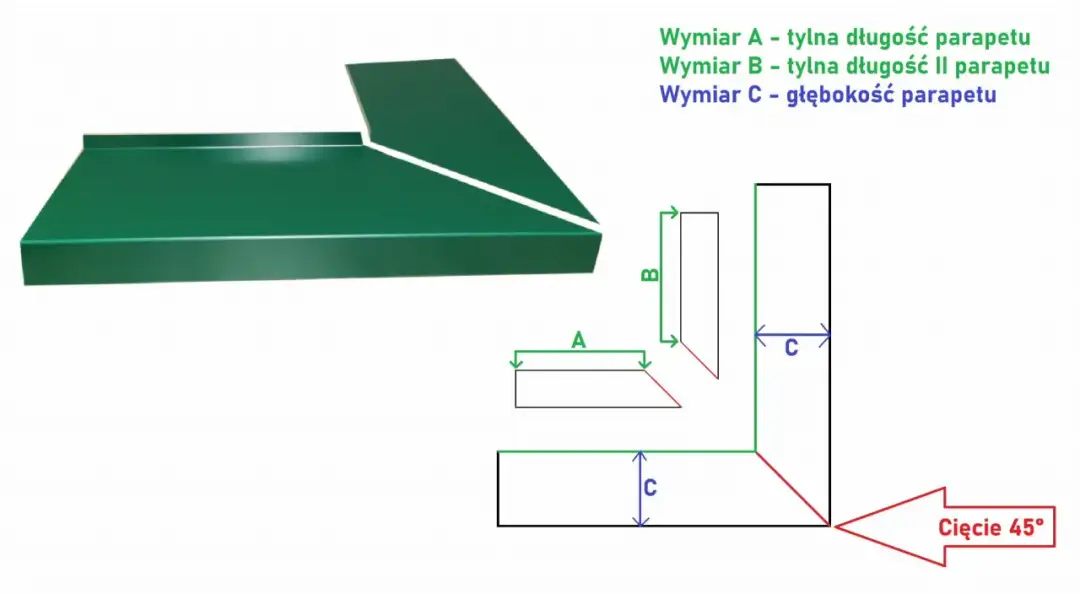 Wymiar A - tylna długość parapetu
Wymiar B - tylna długość II parapetu
Wymiar C - głębokość parapetu

B

A

C

C

Cięcie 45°