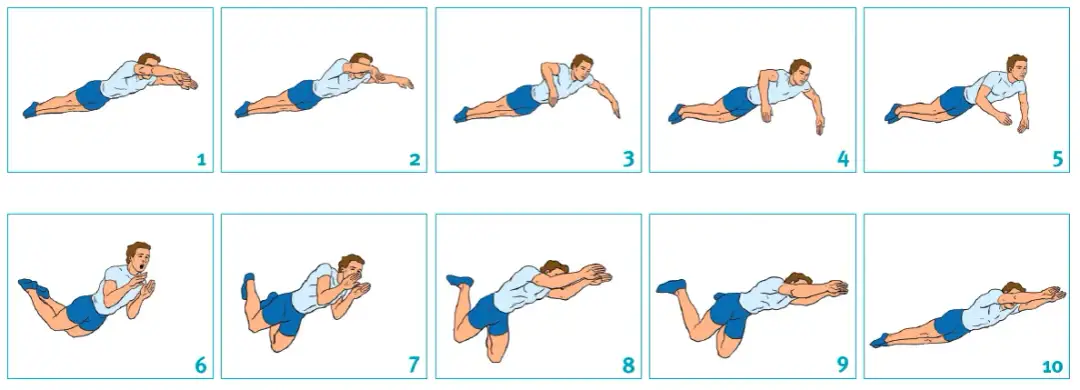 1

2

3

4

5

6

7

8

9

10