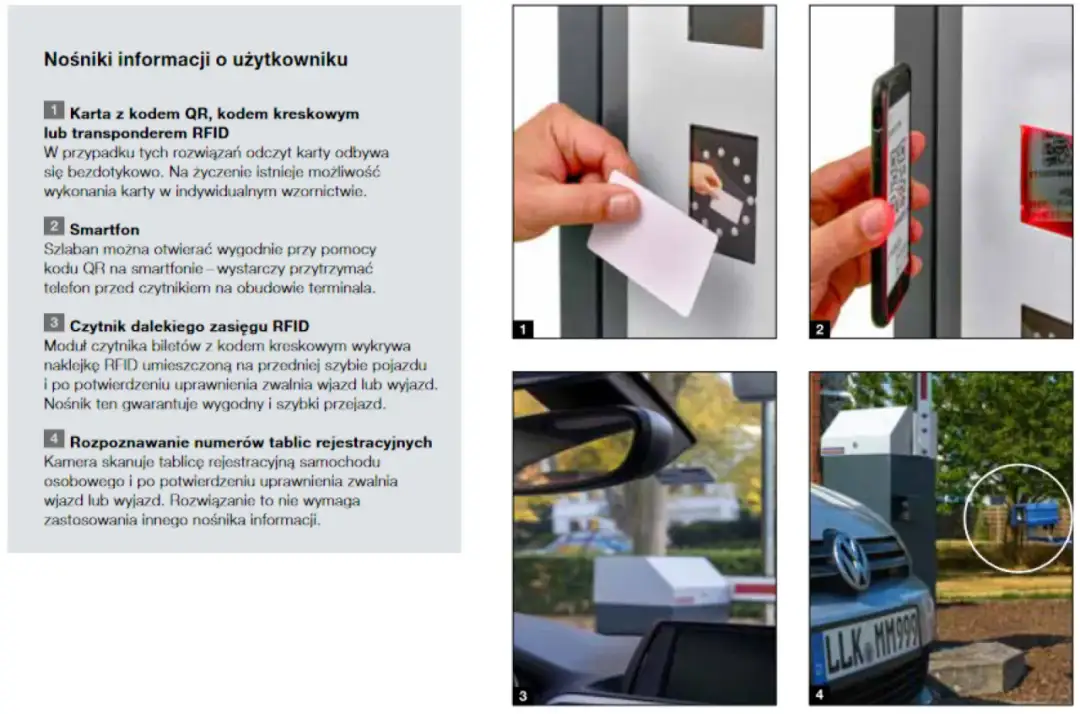 Nośniki informacji o użytkowniku

1 Karta z kodem QR, kodem kreskowym lub transponderem RFID
W przypadku tych rozwiązań odczyt karty odbywa się bezdotykowo. Na życzenie istnieje możliwość wykonania karty w indywidualnym wzornictwie.

2 Smartfon
Szlaban można otwierać wygodnie przy pomocy kodu QR na smartfonie – wystarczy przytrzymać telefon przed czytnikiem na obudowie terminala.

3 Czytnik dalekiego zasięgu RFID
Moduł czytnika biletów z kodem kreskowym wykrywa naklejkę RFID umieszczoną na przedniej szybie pojazdu i po potwierdzeniu uprawnienia zwalnia wjazd lub wyjazd. Nośnik ten gwarantuje wygodny i szybki przejazd.

4 Rozpoznawanie numerów tablic rejestracyjnych
Kamera skanuje tablicę rejestracyjną samochodu osobowego i po potwierdzeniu uprawnienia zwalnia wjazd lub wyjazd. Rozwiązanie to nie wymaga zastosowania innego nośnika informacji.

1

2

3

LLK MM999

4