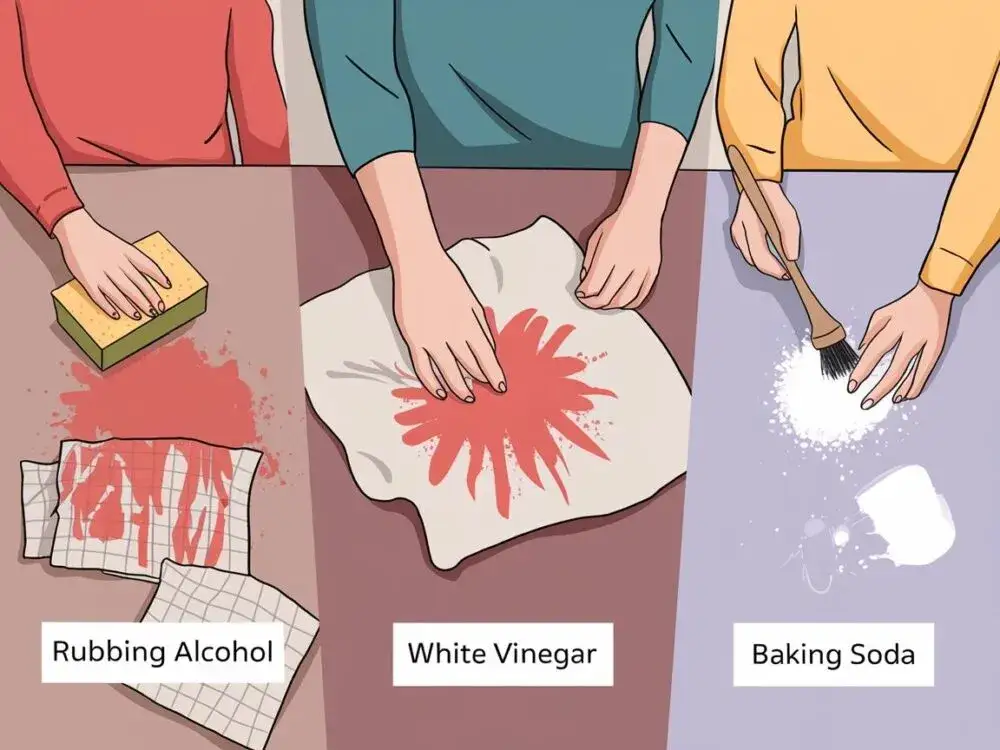 Rubbing Alcohol

White Vinegar

Baking Soda