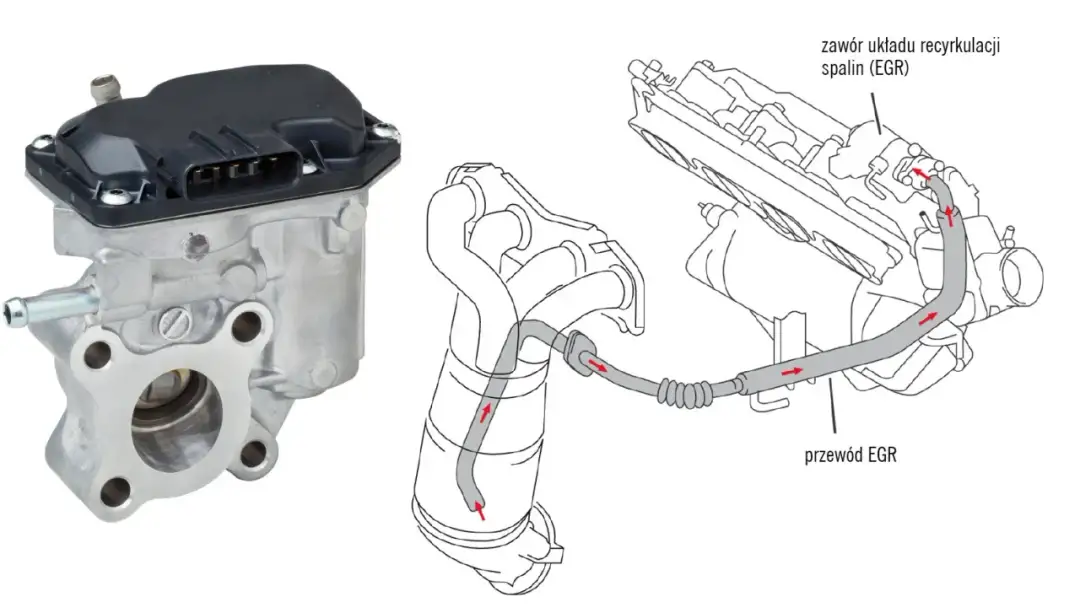 zawór układu recyrkulacji spalin (EGR)

przewód EGR