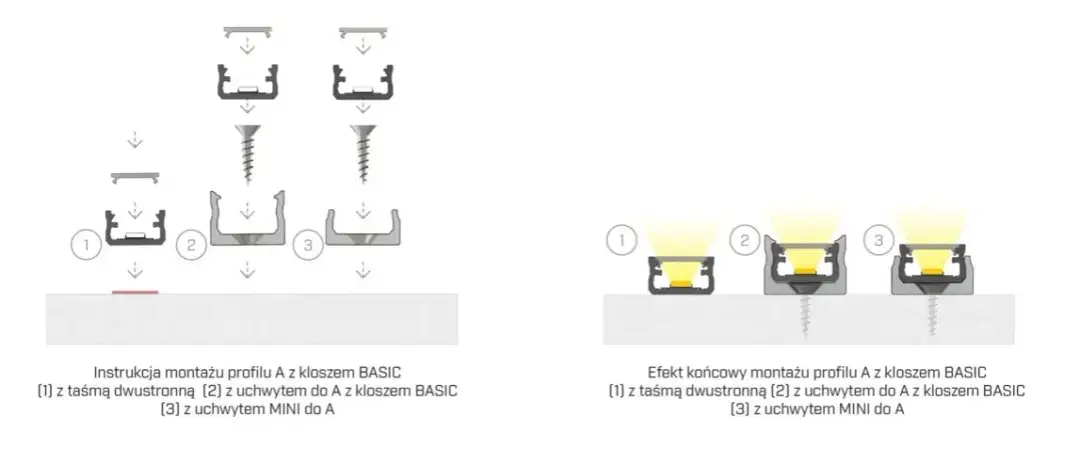 1

2

3

Instrukcja montażu profilu A z kloszem BASIC
(1) z taśmą dwustronną (2) z uchwytem do A z kloszem BASIC
(3) z uchwytem MINI do A

1

2

3

Efekt końcowy montażu profilu A z kloszem BASIC
(1) z taśmą dwustronną (2) z uchwytem do A z kloszem BASIC
(3) z uchwytem MINI do A