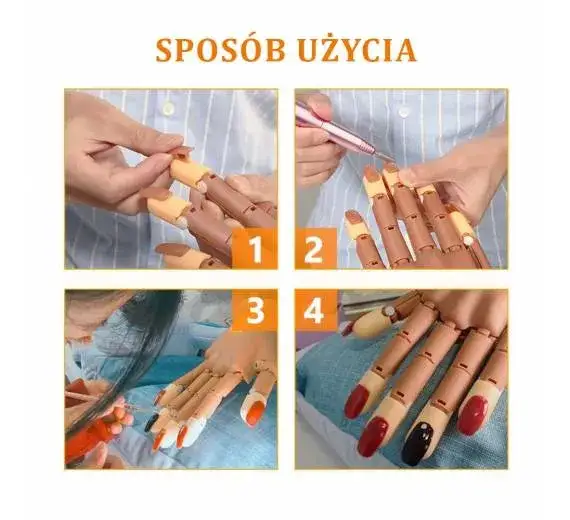 SPOSÓB UŻYCIA

1

2

3

4