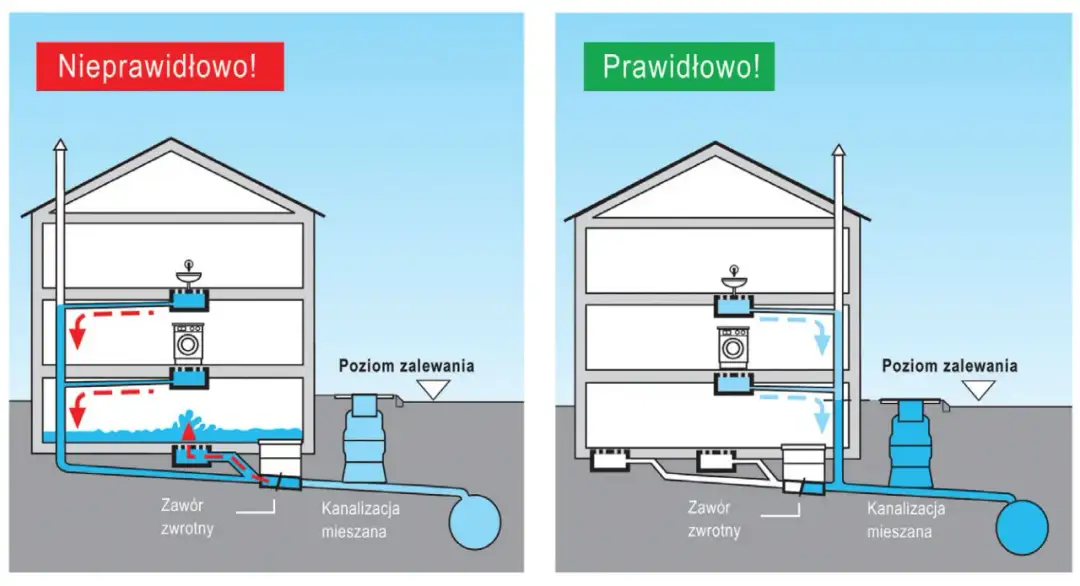 Nieprawidłowo!

Poziom zalewania

Zawór zwrotny

Kanalizacja mieszana

Prawidłowo!

Poziom zalewania

Zawór zwrotny

Kanalizacja mieszana