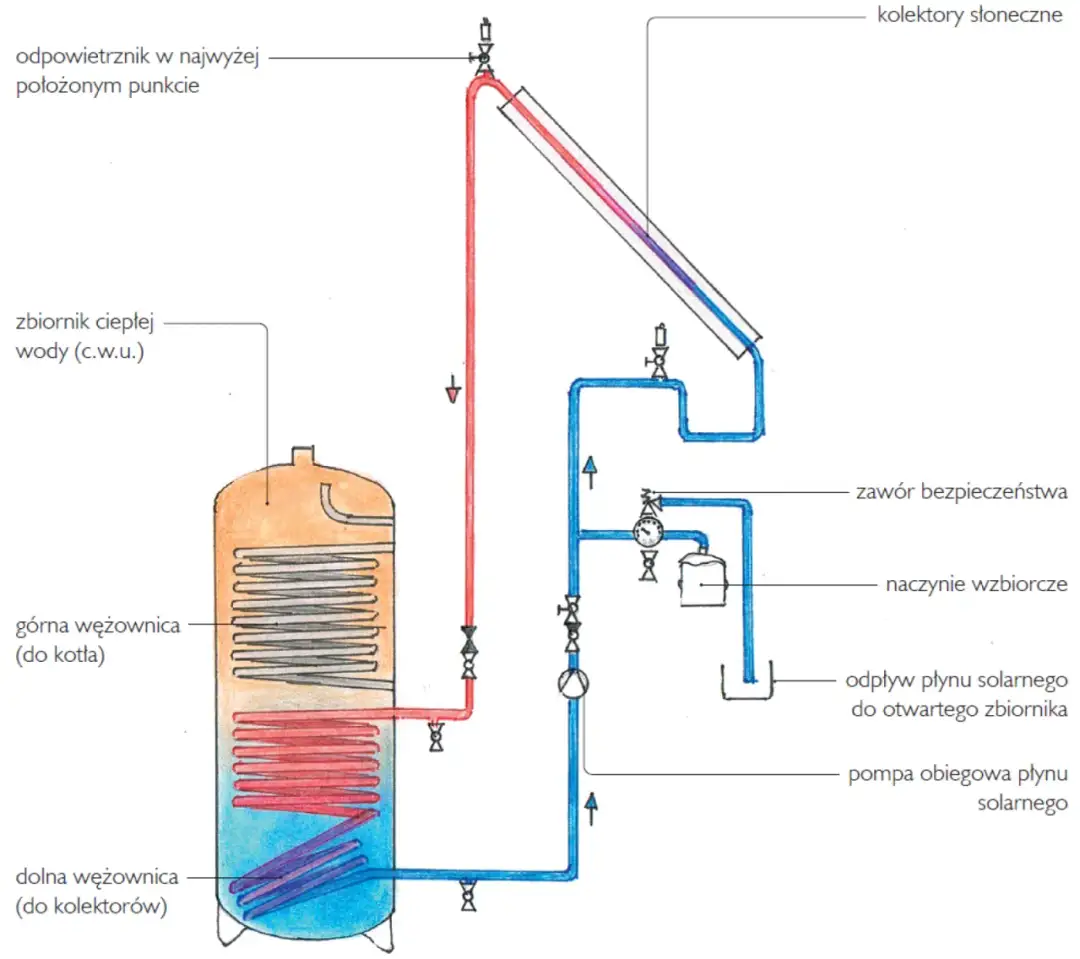 odpowietrznik w najwyżej położonym punkcie

kolektory słoneczne

zbiornik ciepłej wody (c.w.u.)

zawór bezpieczeństwa

naczynie wzbiorcze

górna wężownica (do kotła)

odpływ płynu solarnego do otwartego zbiornika

pompa obiegowa płynu solarnego

dolna wężownica (do kolektorów)