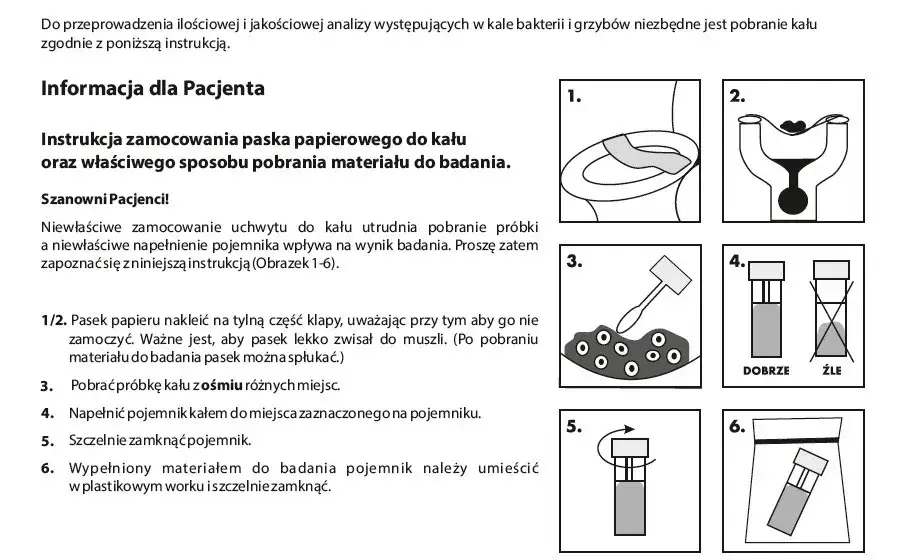 Do przeprowadzenia ilościowej i jakościowej analizy występujących w kale bakterii i grzybów niezbędne jest pobranie kału zgodnie z poniższą instrukcją.

Informacja dla Pacjenta

Instrukcja zamocowania paska papierowego do kału oraz właściwego sposobu pobrania materiału do badania.

Szanowni Pacjenci!

Niewłaściwe zamocowanie uchwytu do kału utrudnia pobranie próbki a niewłaściwe napełnienie pojemnika wpływa na wynik badania. Proszę zatem zapoznać się z niniejszą instrukcją (Obrazek 1-6).

1/2. Pasek papieru nakleić na tylną część klapy, uważając przy tym aby go nie zamoczyć. Ważne jest, aby pasek lekko zwisał do muszli. (Po pobraniu materiału do badania pasek można spłukać.)

3. Pobrać próbkę kału z ośmiu różnych miejsc.

4. Napełnić pojemnik kałem do miejsca zaznaczonego na pojemniku.

5. Szczelnie zamknąć pojemnik.

6. Wypełniony materiałem do badania pojemnik należy umieścić w plastikowym worku i szczelnie zamknąć.

1.

2.

3.

4.

DOBRZE

ŹLE

5.

6.