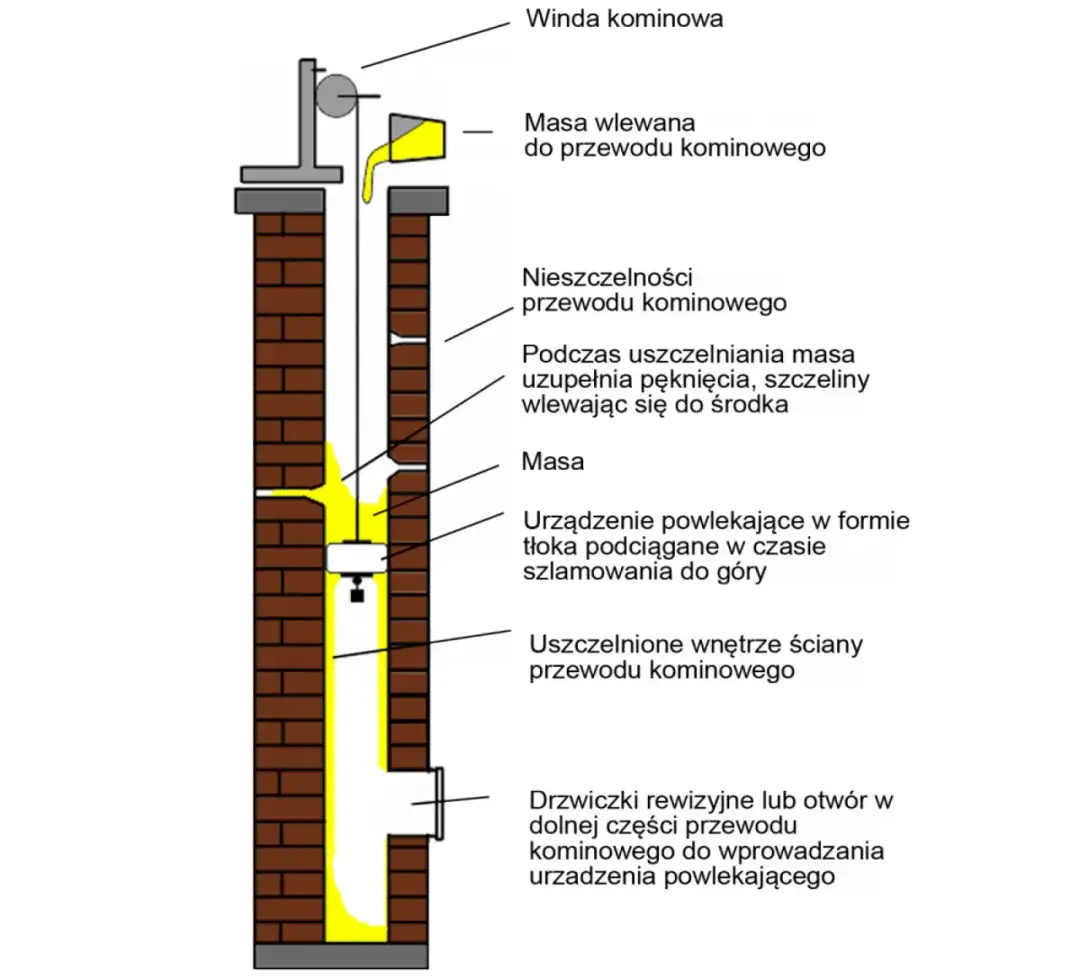 Winda kominowa

Masa wlewana do przewodu kominowego

Nieszczelności przewodu kominowego

Podczas uszczelniania masa uzupełnia pęknięcia, szczeliny wlewając się do środka

Masa

Urządzenie powlekające w formie tłoka podciągane w czasie szlamowania do góry

Uszczelnione wnętrze ściany przewodu kominowego

Drzwiczki rewizyjne lub otwór w dolnej części przewodu kominowego do wprowadzania urzadzenia powlekającego