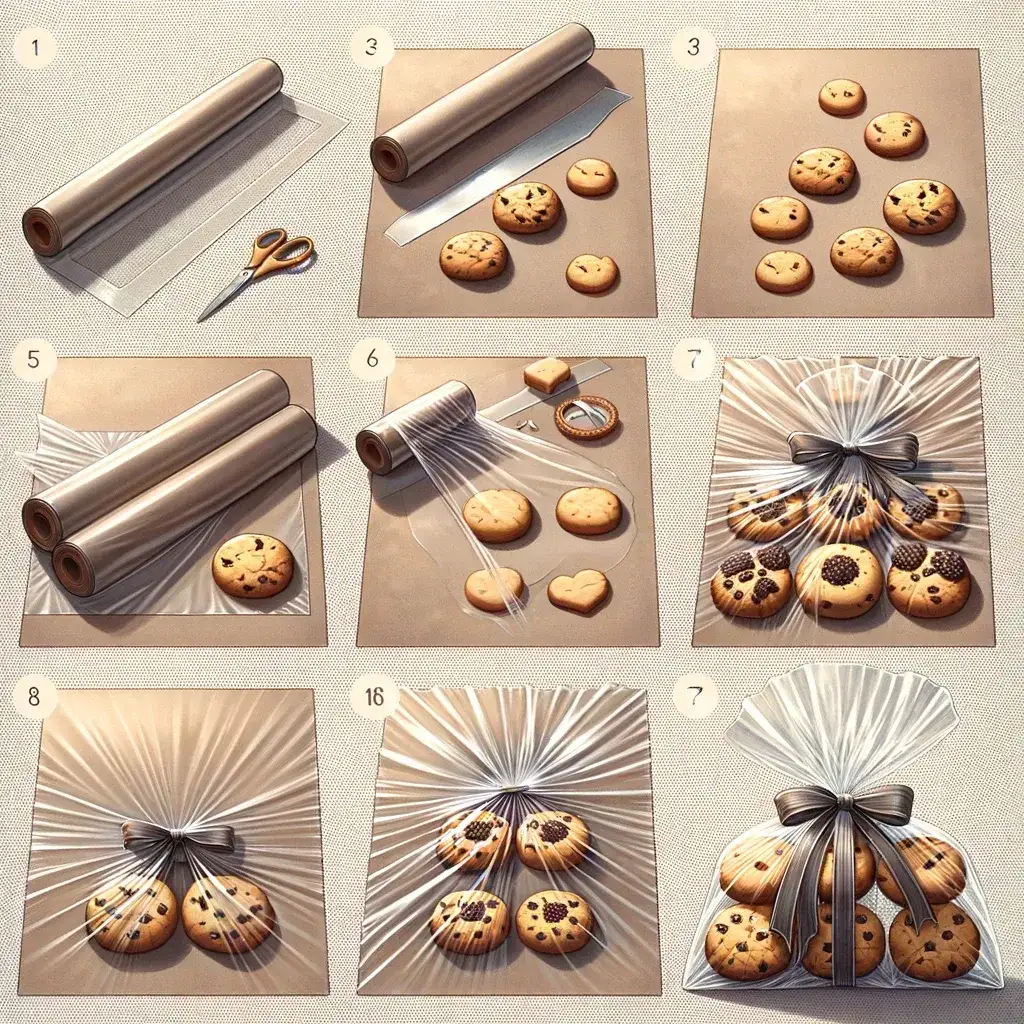 1

3

3

5

6

7

8

16

7