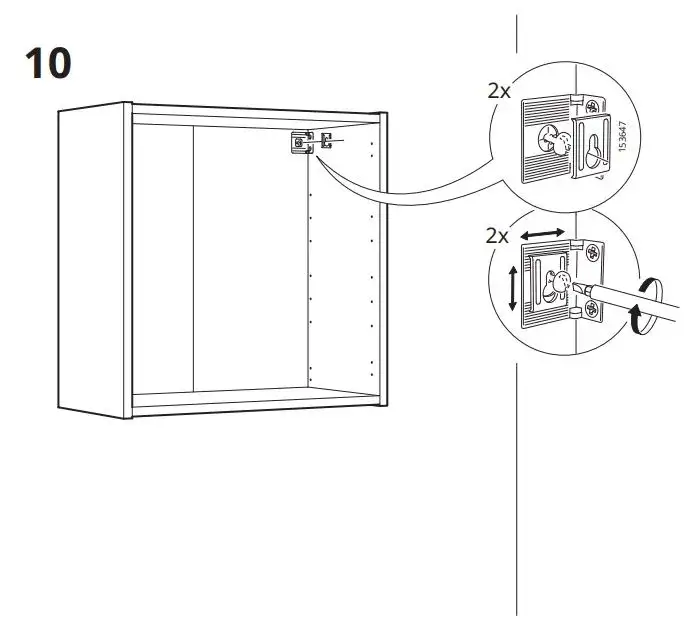 10

2x

153647

2x